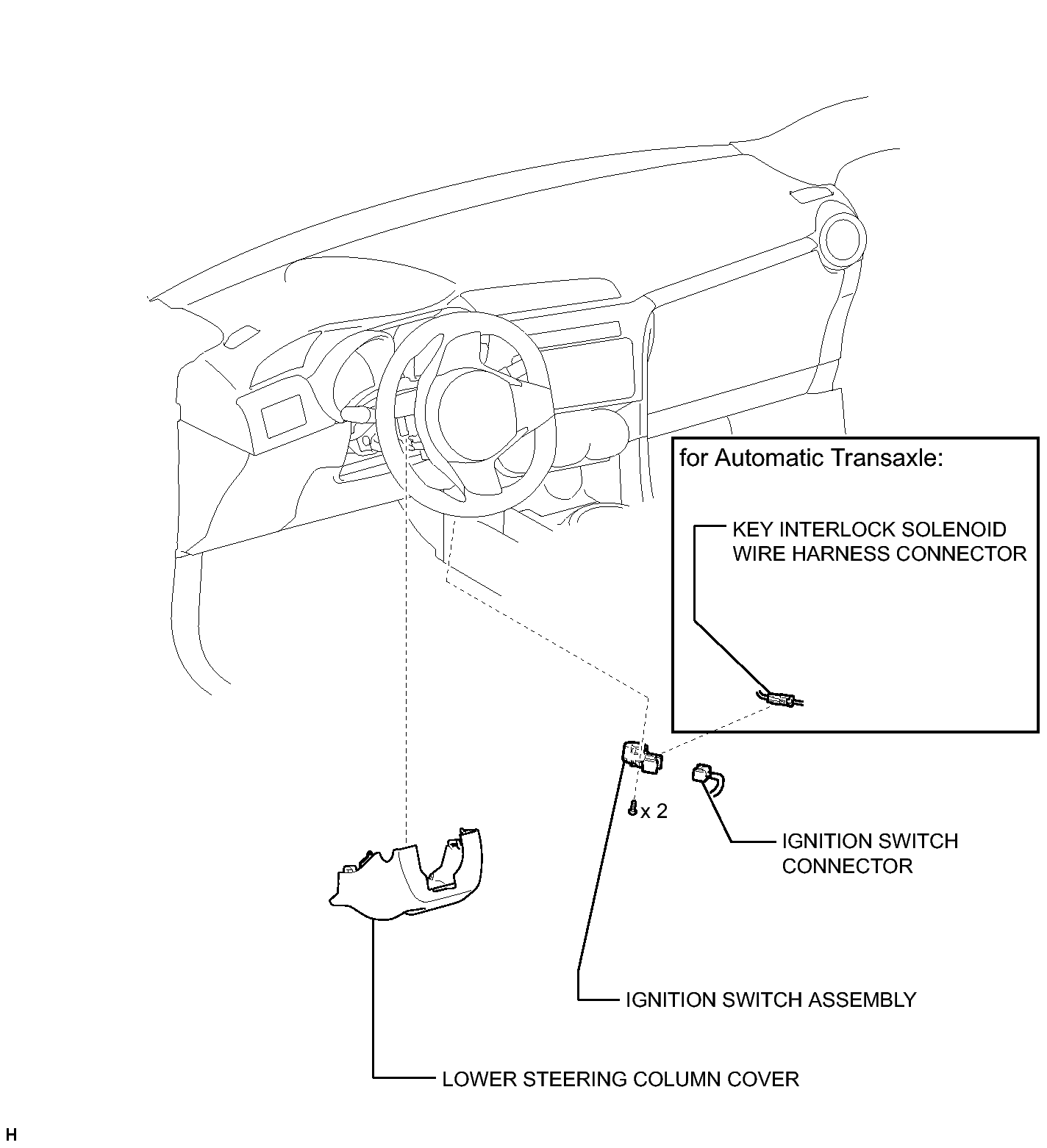 for Automatic Transaxle:

KEY INTERLOCK SOLENOID WIRE HARNESS CONNECTOR

x 2

IGNITION SWITCH CONNECTOR

IGNITION SWITCH ASSEMBLY

LOWER STEERING COLUMN COVER

H