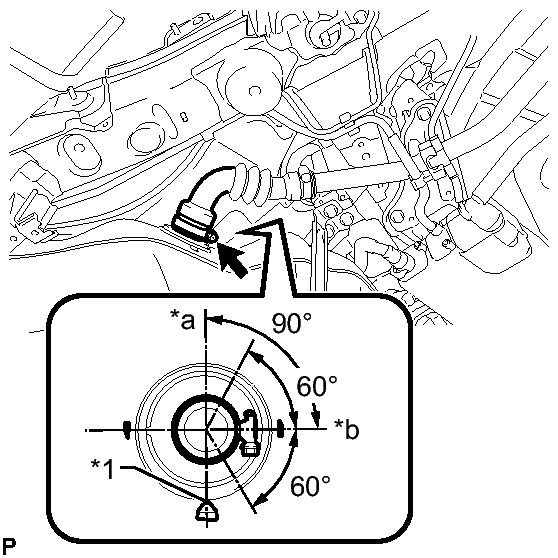 *a
90°
60°
*b
*1
60°
P