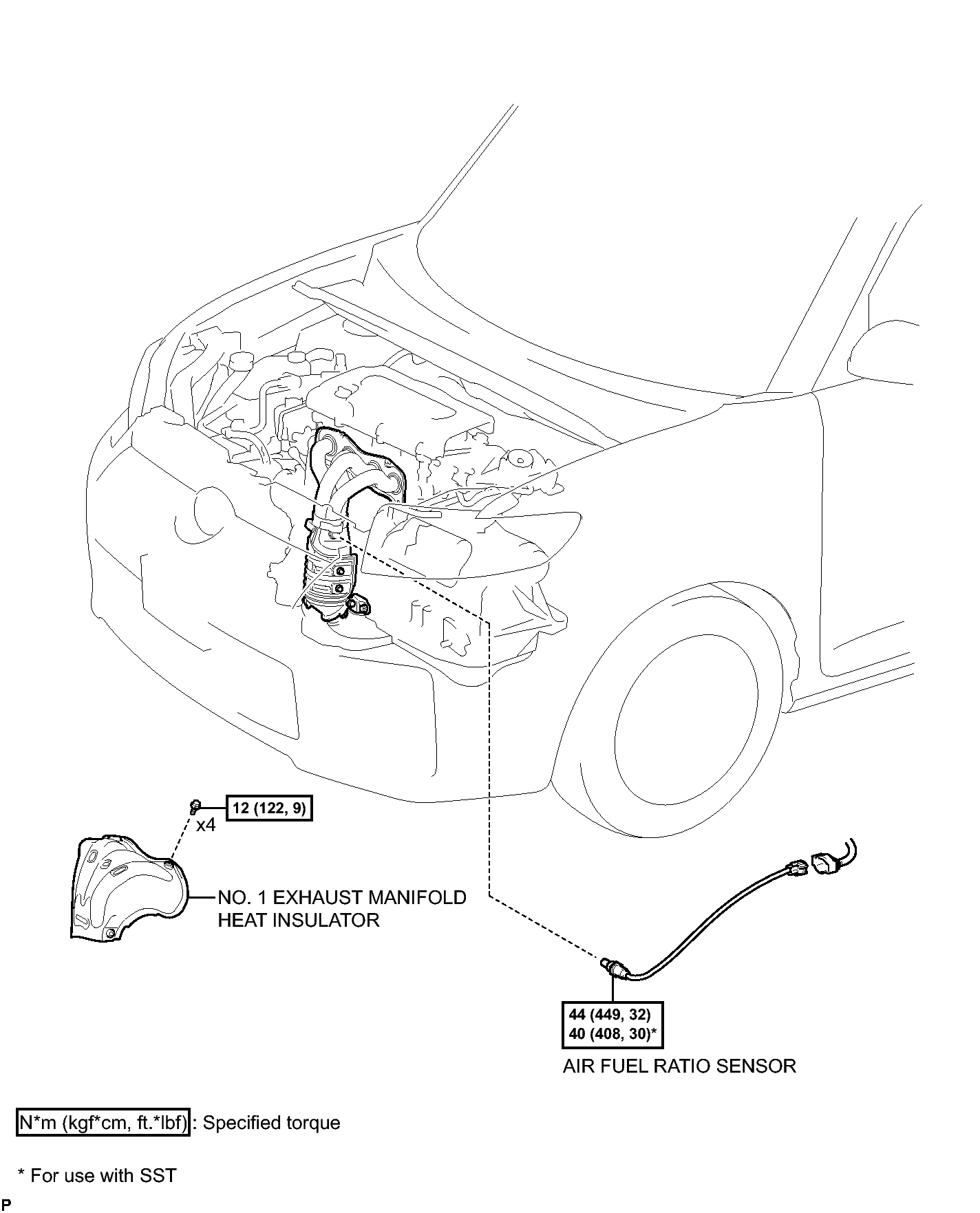 12 (122, 9)

x4

NO. 1 EXHAUST MANIFOLD HEAT INSULATOR

44 (449, 32)
40 (408, 30)*

AIR FUEL RATIO SENSOR

N*m (kgf*cm, ft.*lbf) : Specified torque

* For use with SST

P