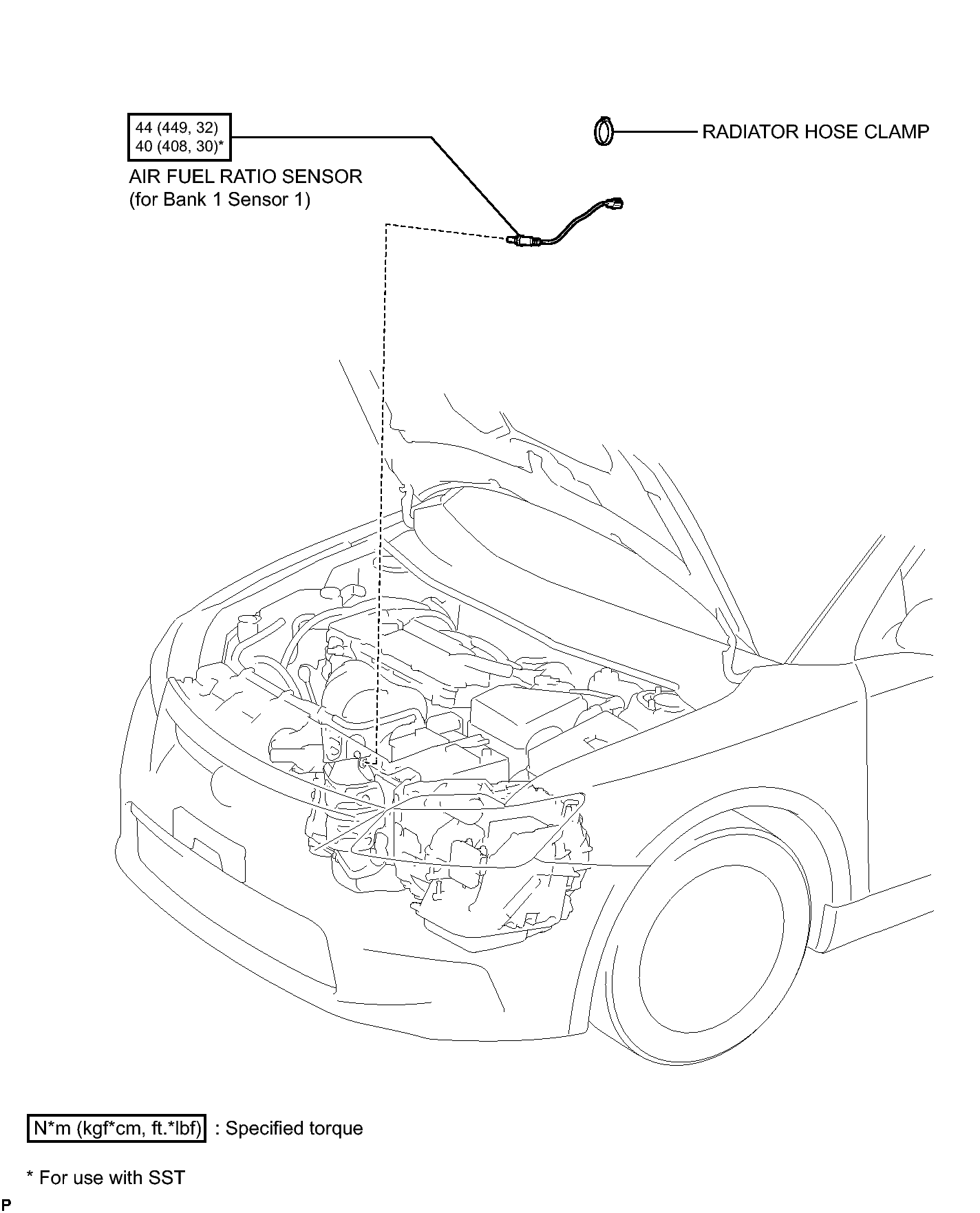 44 (449, 32)
40 (408, 30)*

AIR FUEL RATIO SENSOR
(for Bank 1 Sensor 1)

RADIATOR HOSE CLAMP

N*m (kgf*cm, ft.*lbf) : Specified torque

* For use with SST

P