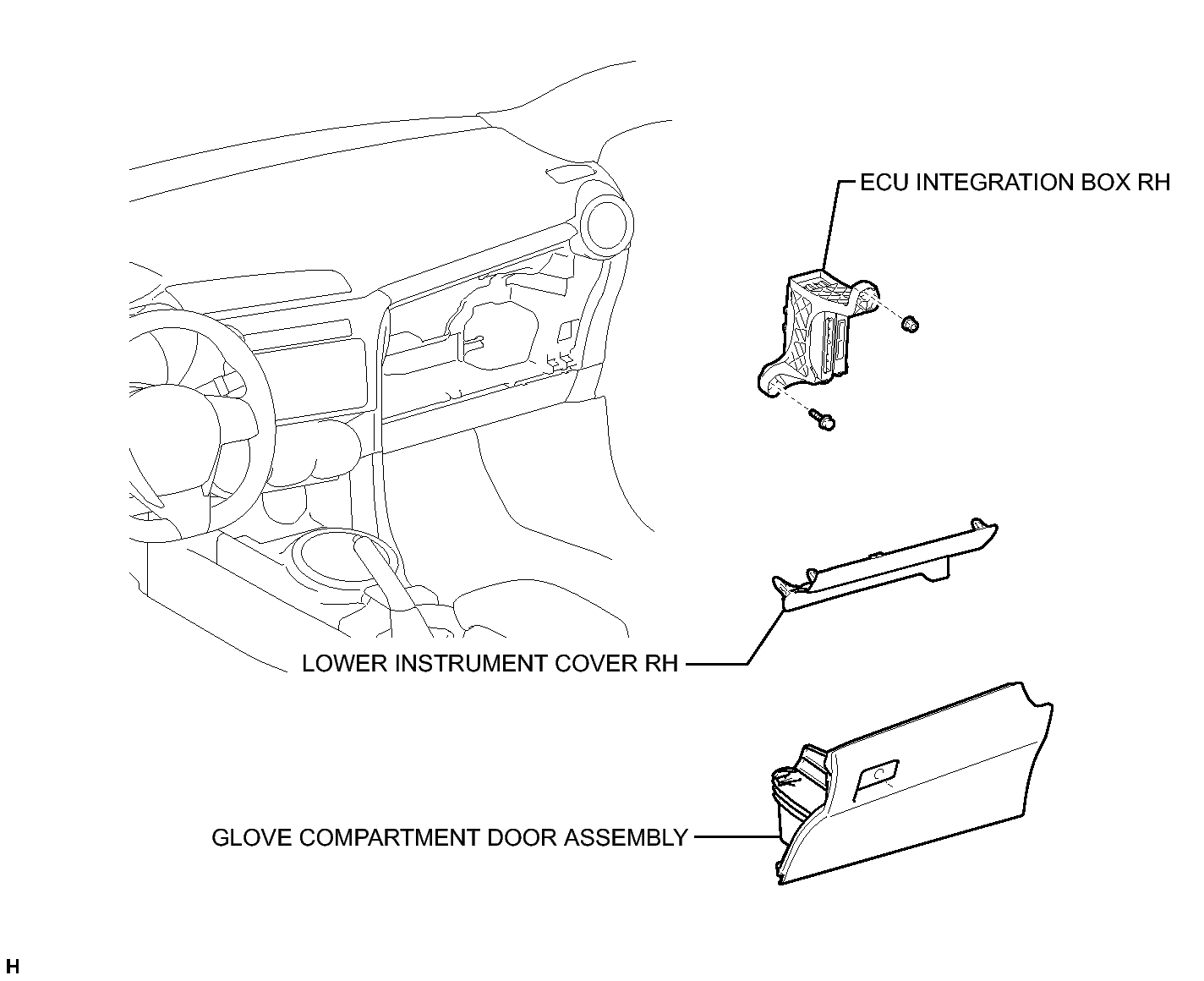 ECU INTEGRATION BOX RH

LOWER INSTRUMENT COVER RH

GLOVE COMPARTMENT DOOR ASSEMBLY

H