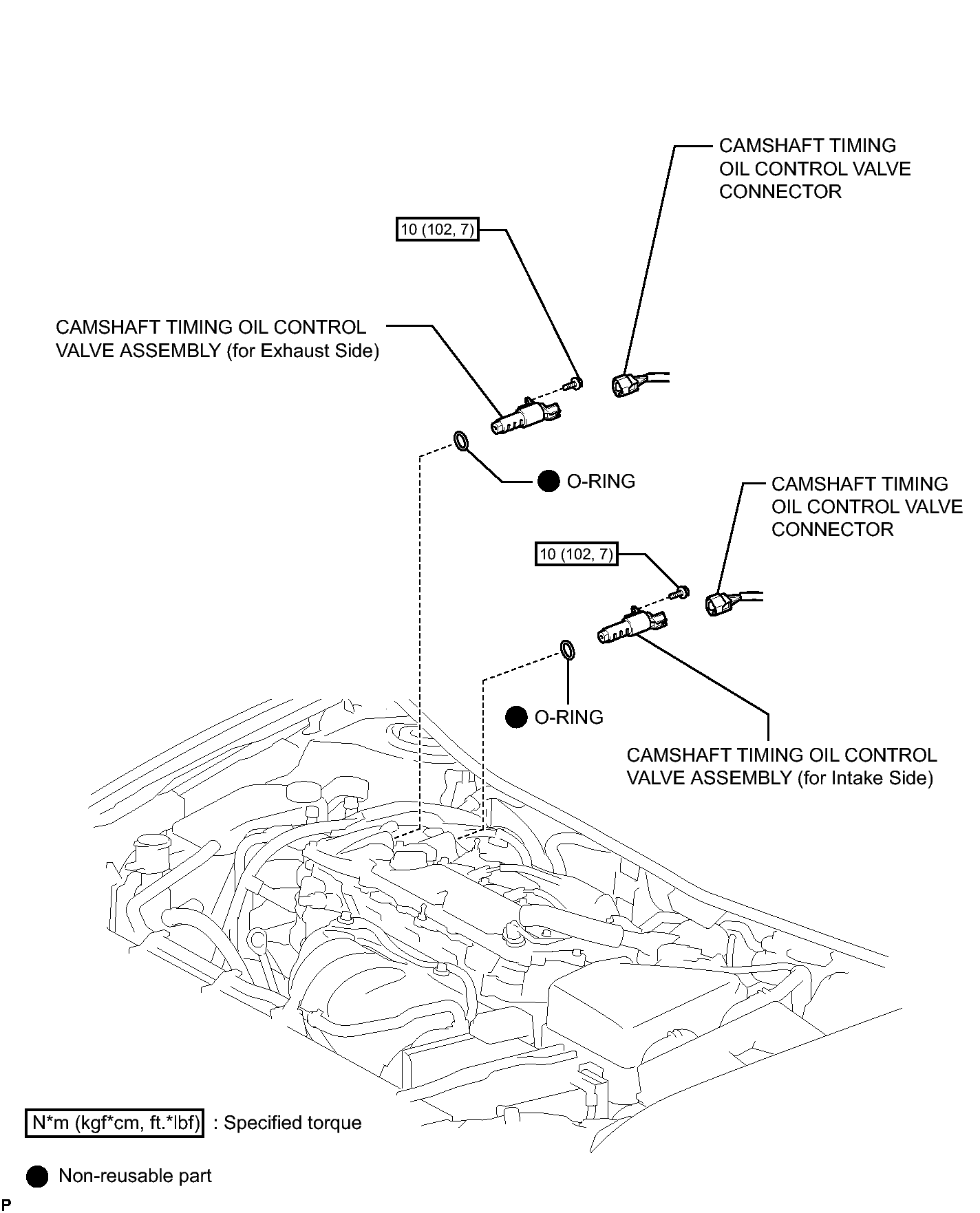 CAMSHAFT TIMING OIL CONTROL VALVE CONNECTOR

10 (102, 7)

CAMSHAFT TIMING OIL CONTROL VALVE ASSEMBLY (for Exhaust Side)

O-RING

CAMSHAFT TIMING OIL CONTROL VALVE CONNECTOR

10 (102, 7)

O-RING

CAMSHAFT TIMING OIL CONTROL VALVE ASSEMBLY (for Intake Side)

N*m (kgf*cm, ft.*lbf) : Specified torque

Non-reusable part

P