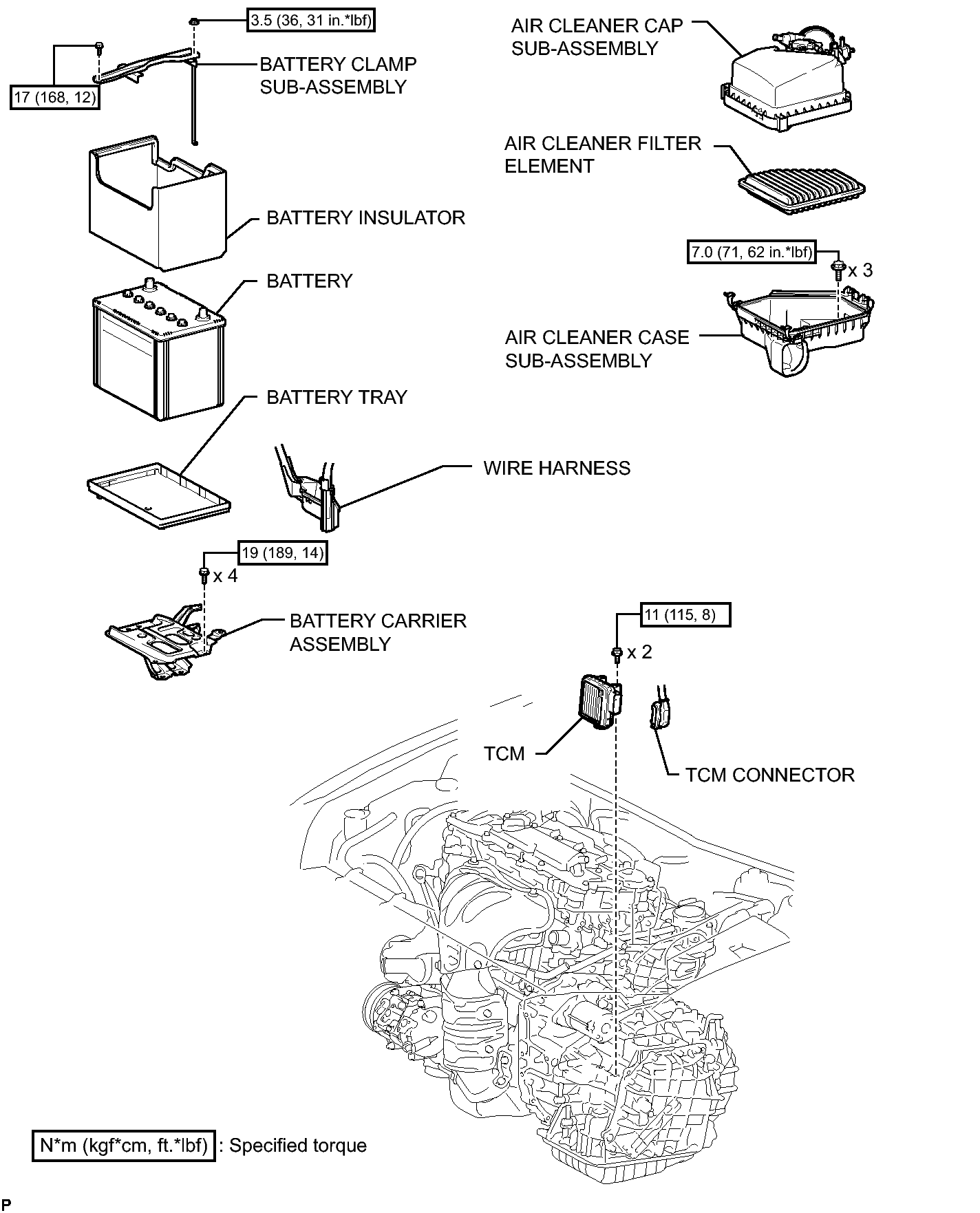 3.5 (36, 31 in.*lbf)

17 (168, 12)

BATTERY CLAMP SUB-ASSEMBLY

BATTERY INSULATOR

BATTERY

BATTERY TRAY

WIRE HARNESS

19 (189, 14)

x 4

BATTERY CARRIER ASSEMBLY

AIR CLEANER CAP SUB-ASSEMBLY

AIR CLEANER FILTER ELEMENT

7.0 (71, 62 in.*lbf)

x 3

AIR CLEANER CASE SUB-ASSEMBLY

11 (115, 8)

x 2

TCM

TCM CONNECTOR

N*m (kgf*cm, ft.*lbf) : Specified torque

P