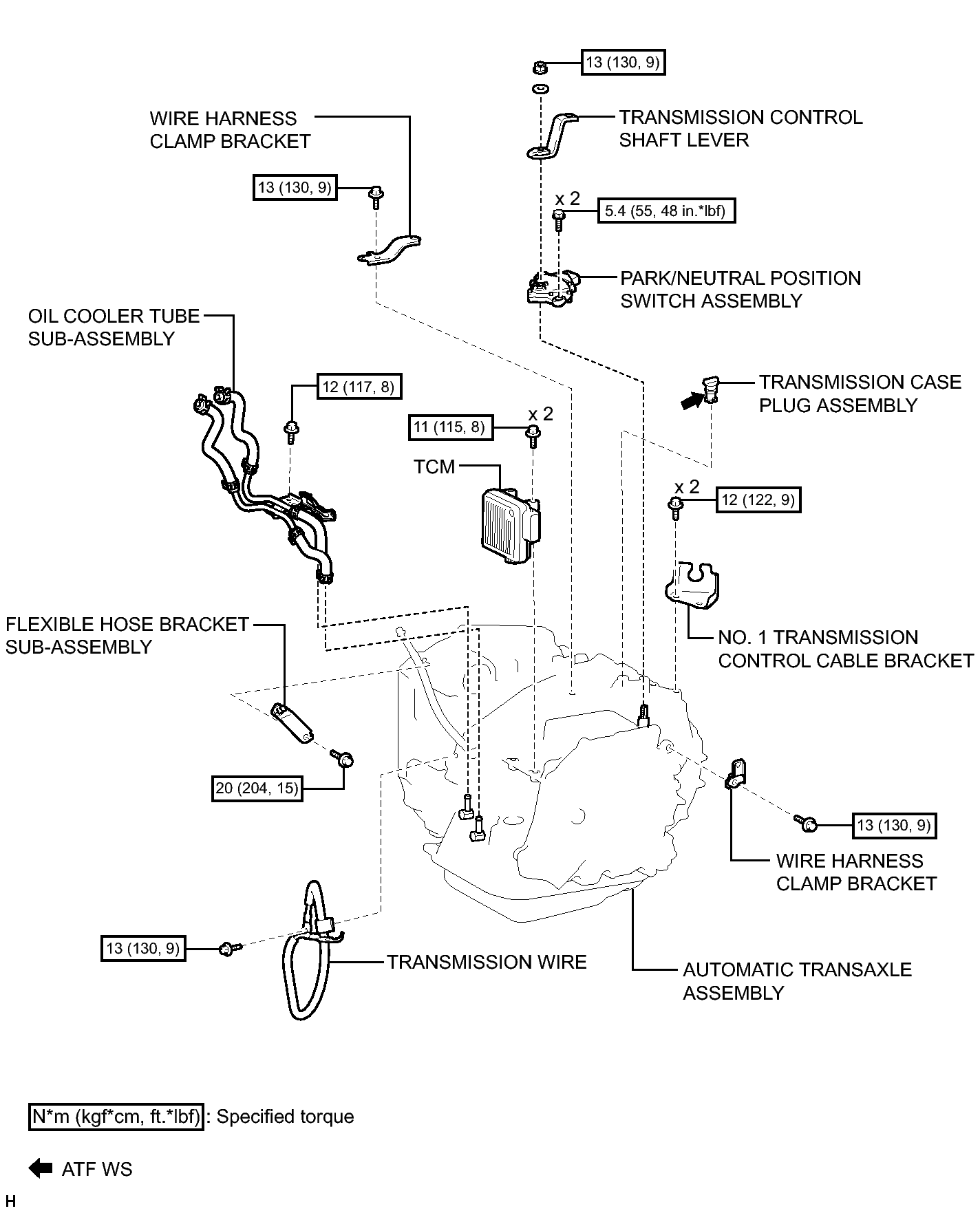 13 (130, 9)

WIRE HARNESS CLAMP BRACKET

TRANSMISSION CONTROL SHAFT LEVER

13 (130, 9)

x 2

5.4 (55, 48 in.*lbf)

PARK/NEUTRAL POSITION SWITCH ASSEMBLY

OIL COOLER TUBE SUB-ASSEMBLY

12 (117, 8)

TRANSMISSION CASE PLUG ASSEMBLY

11 (115, 8)

x 2

TCM

x 2

12 (122, 9)

FLEXIBLE HOSE BRACKET SUB-ASSEMBLY

NO. 1 TRANSMISSION CONTROL CABLE BRACKET

20 (204, 15)

13 (130, 9)

WIRE HARNESS CLAMP BRACKET

13 (130, 9)

TRANSMISSION WIRE

AUTOMATIC TRANSAXLE ASSEMBLY

N*m (kgf*cm, ft.*lbf) : Specified torque

ATF WS

H