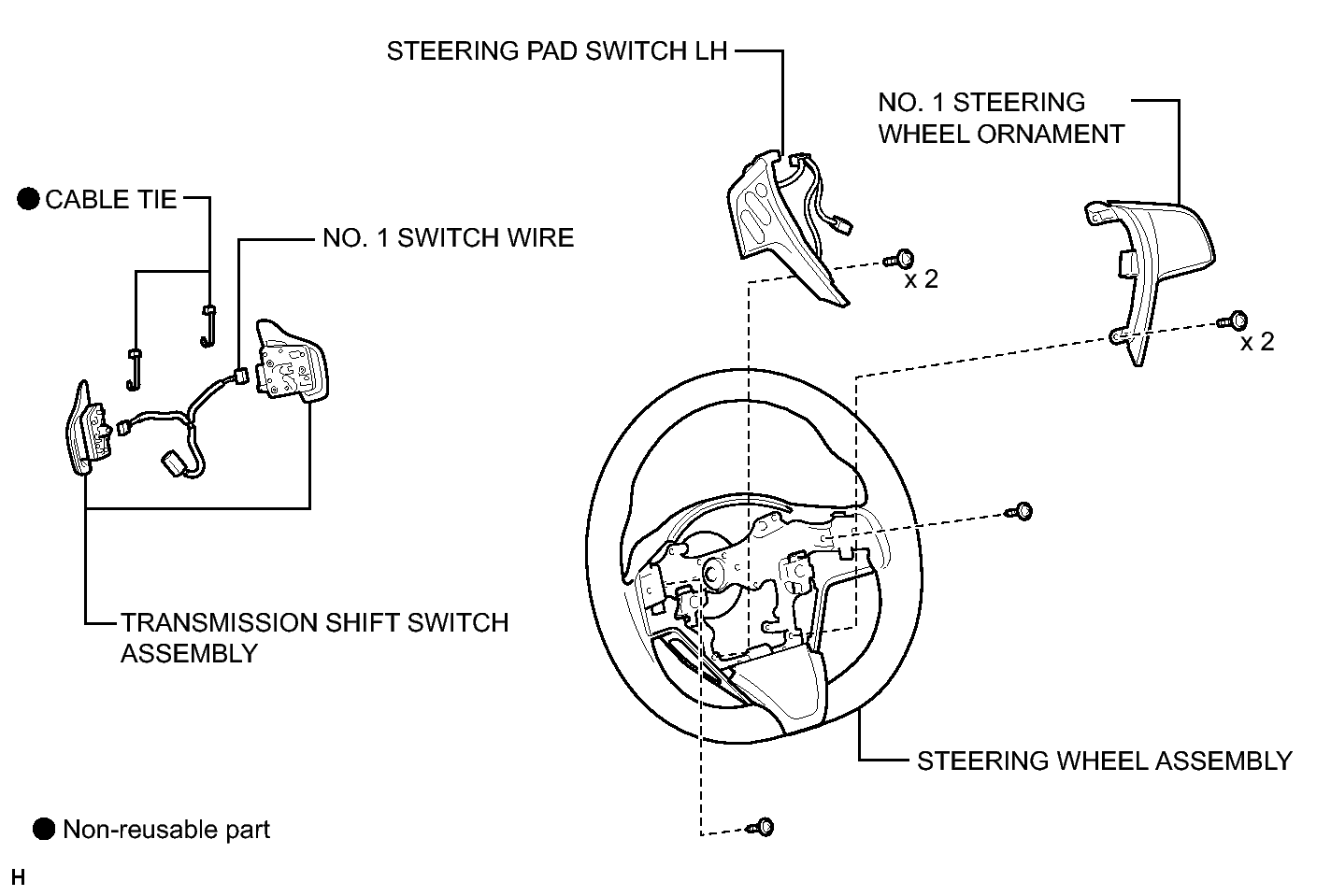 STEERING PAD SWITCH LH

NO. 1 STEERING WHEEL ORNAMENT

● CABLE TIE

NO. 1 SWITCH WIRE

x 2

x 2

TRANSMISSION SHIFT SWITCH ASSEMBLY

STEERING WHEEL ASSEMBLY

● Non-reusable part

H