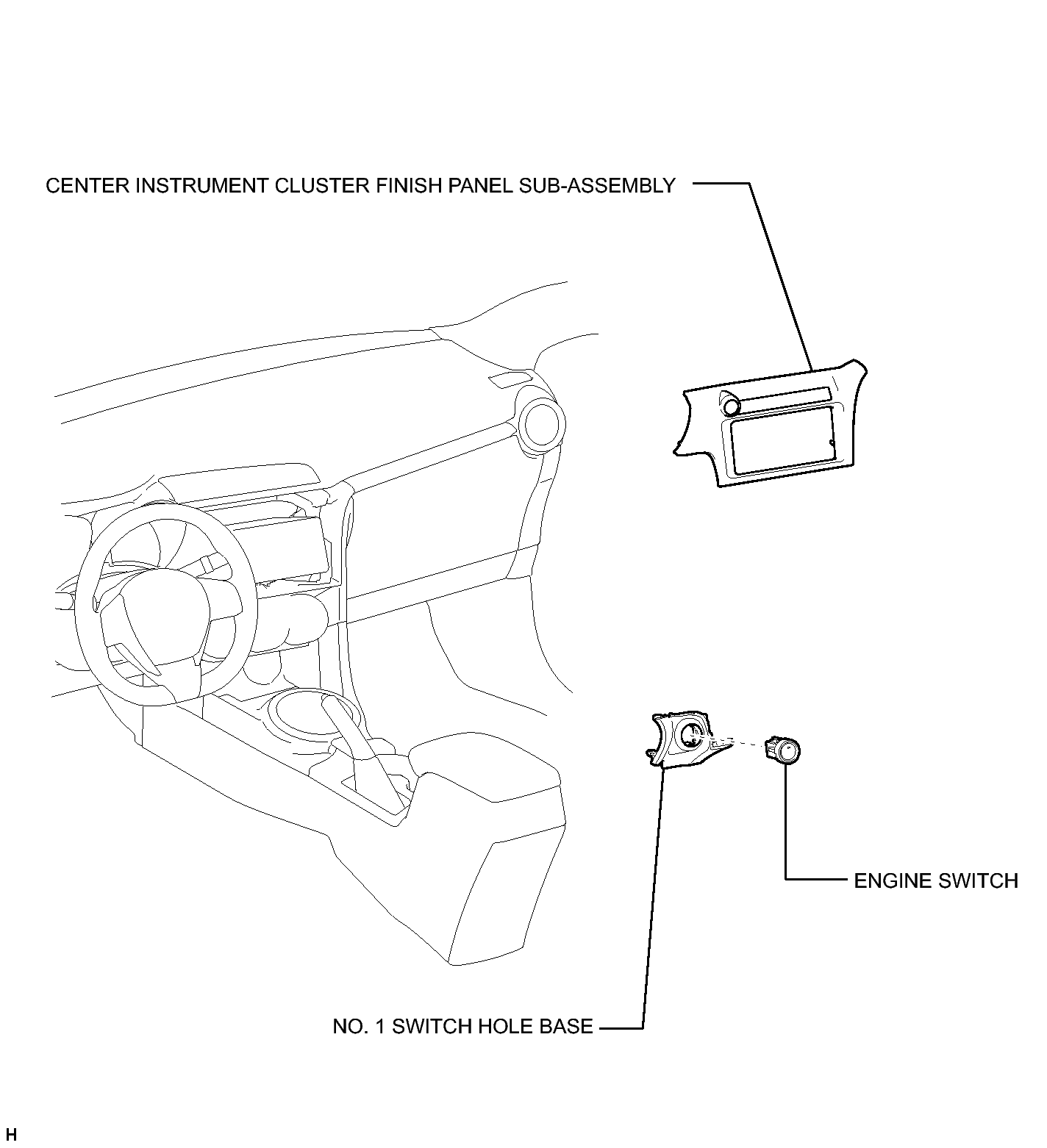 CENTER INSTRUMENT CLUSTER FINISH PANEL SUB-ASSEMBLY

ENGINE SWITCH

NO. 1 SWITCH HOLE BASE

H