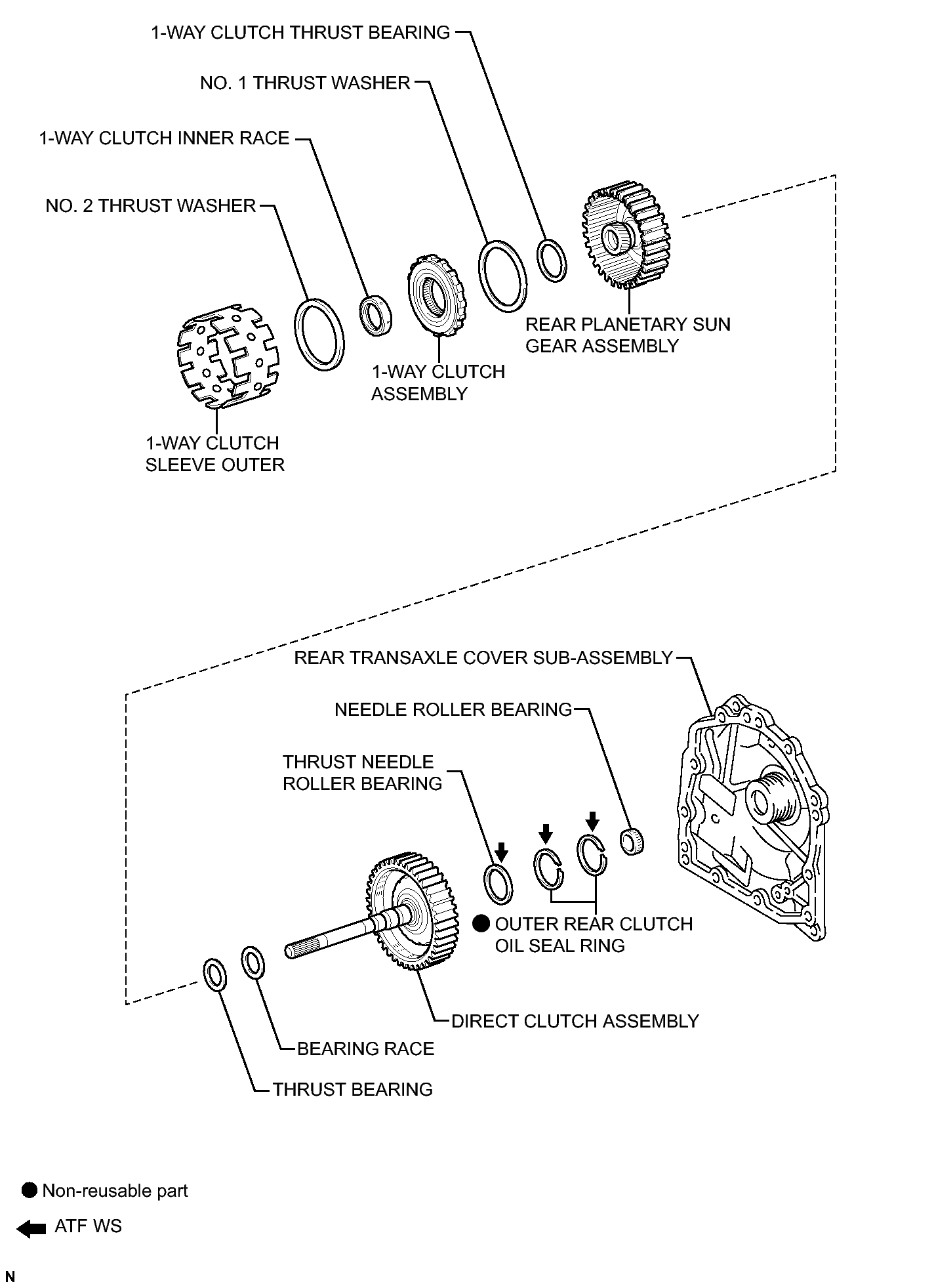 1-WAY CLUTCH THRUST BEARING

NO. 1 THRUST WASHER

1-WAY CLUTCH INNER RACE

NO. 2 THRUST WASHER

REAR PLANETARY SUN GEAR ASSEMBLY

1-WAY CLUTCH ASSEMBLY

1-WAY CLUTCH SLEEVE OUTER

REAR TRANSAXLE COVER SUB-ASSEMBLY

NEEDLE ROLLER BEARING

THRUST NEEDLE ROLLER BEARING

● OUTER REAR CLUTCH OIL SEAL RING

DIRECT CLUTCH ASSEMBLY

BEARING RACE

THRUST BEARING

● Non-reusable part

ATF WS

N