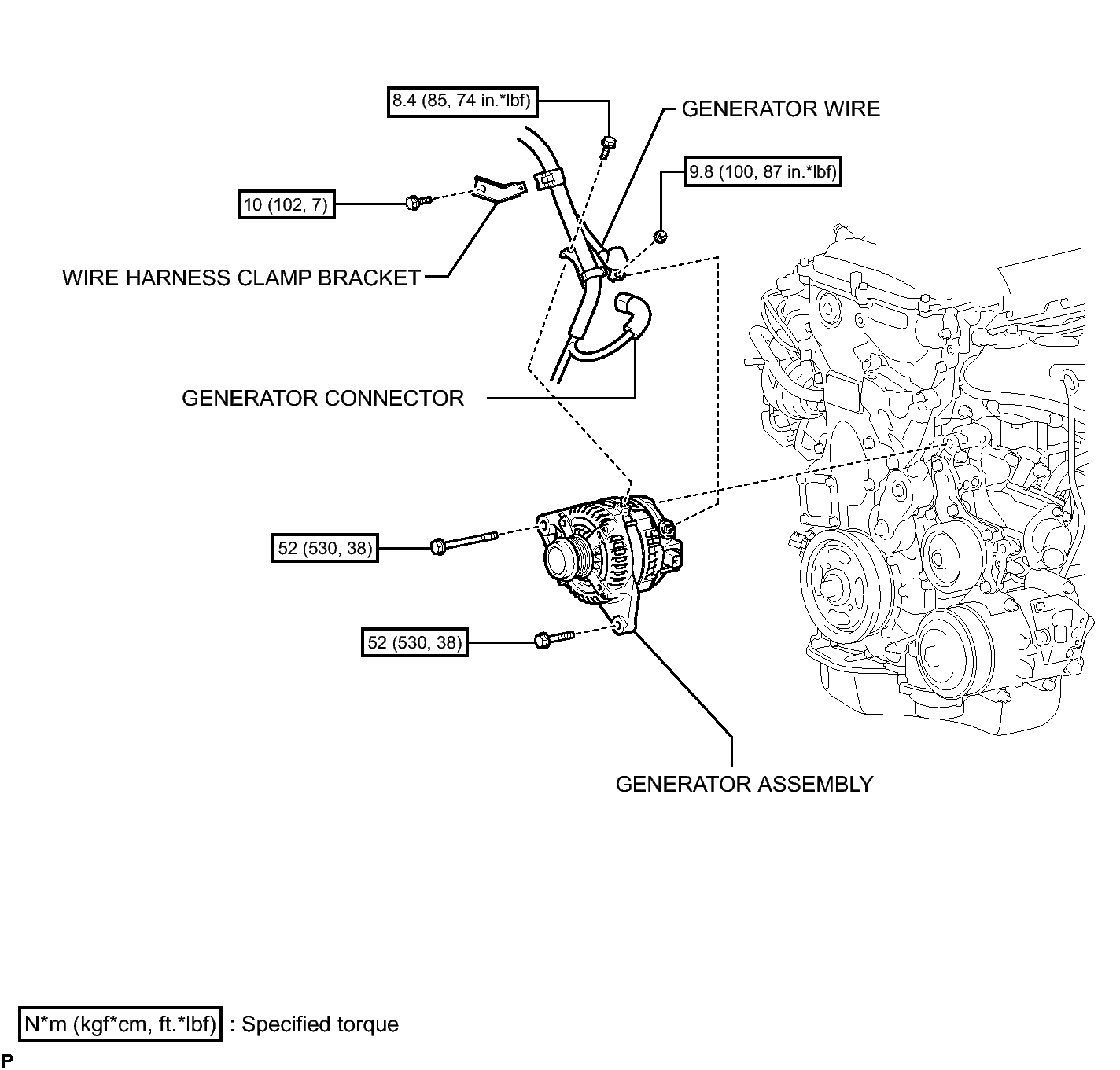 8.4 (85, 74 in.*lbf)

GENERATOR WIRE

9.8 (100, 87 in.*lbf)

10 (102, 7)

WIRE HARNESS CLAMP BRACKET

GENERATOR CONNECTOR

52 (530, 38)

52 (530, 38)

GENERATOR ASSEMBLY

N*m (kgf*cm, ft.*lbf) : Specified torque

P