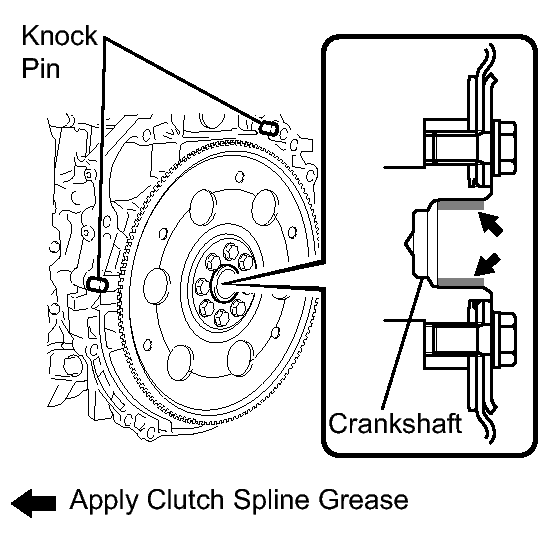 Knock Pin

Crankshaft

Apply Clutch Spline Grease