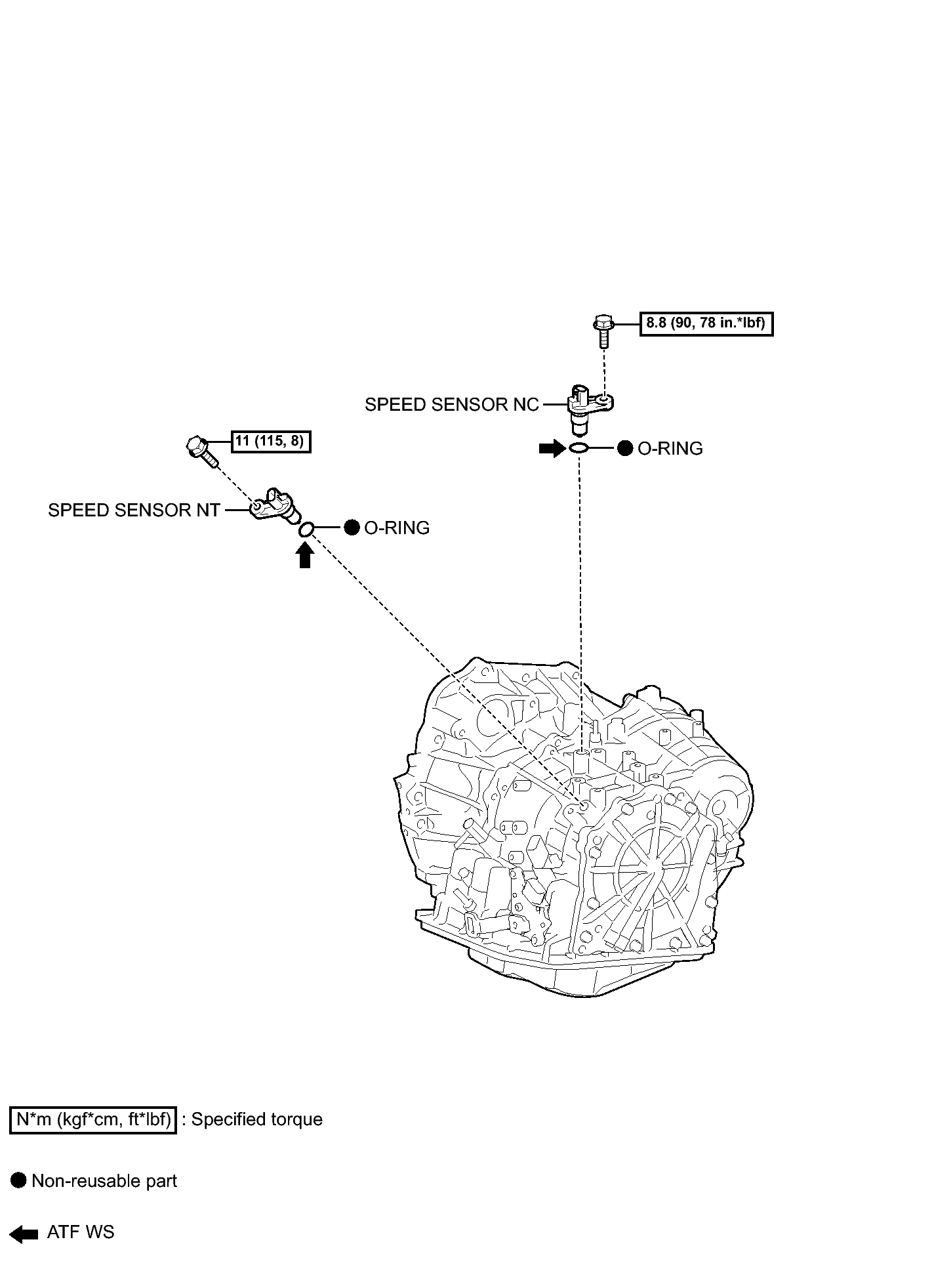 8.8 (90, 78 in.*lbf)

SPEED SENSOR NC

O-RING

11 (115, 8)

SPEED SENSOR NT

O-RING

N*m (kgf*cm, ft*lbf) : Specified torque

Non-reusable part

ATF WS