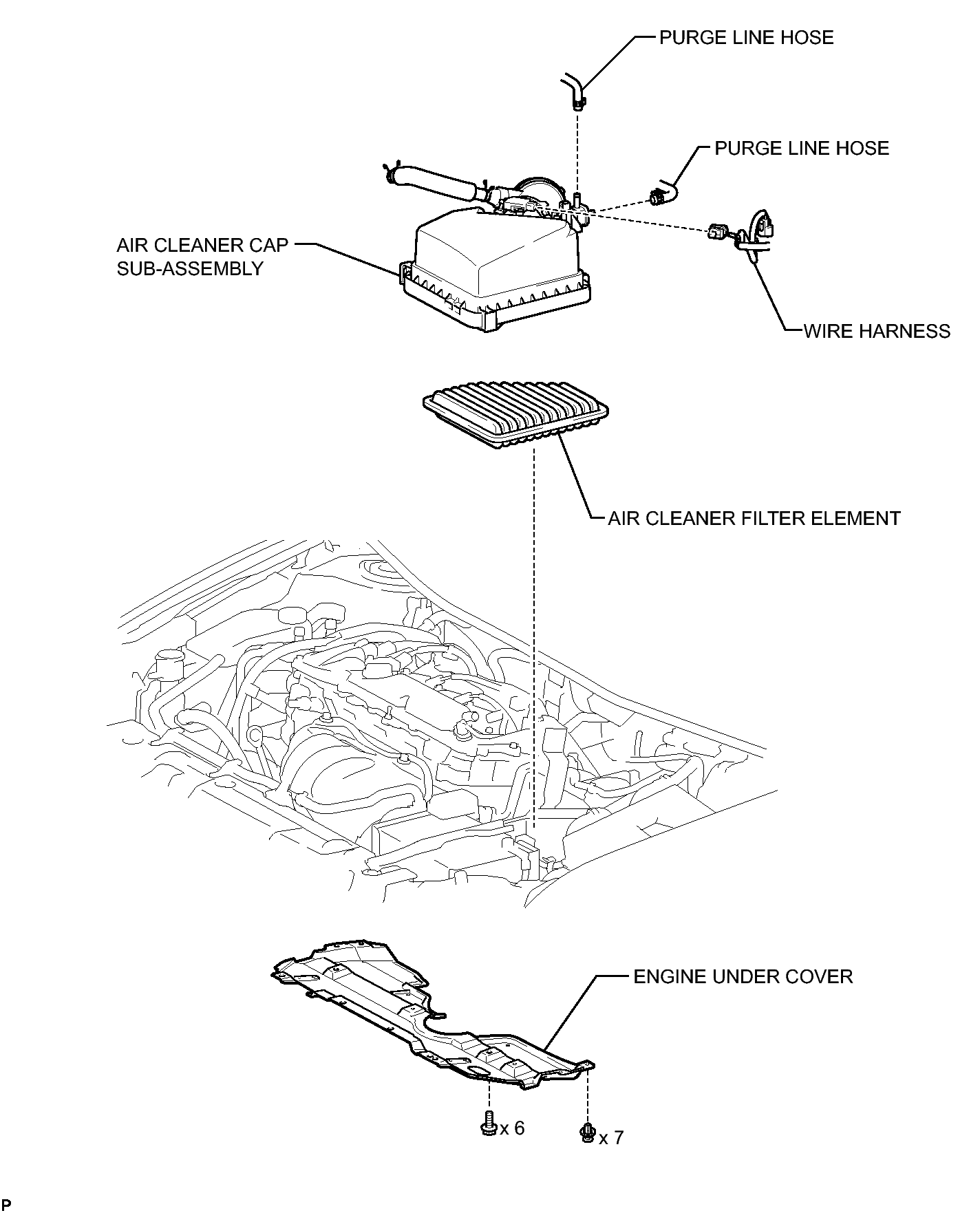 PURGE LINE HOSE

PURGE LINE HOSE

AIR CLEANER CAP SUB-ASSEMBLY

WIRE HARNESS

AIR CLEANER FILTER ELEMENT

ENGINE UNDER COVER

x 6

x 7

P