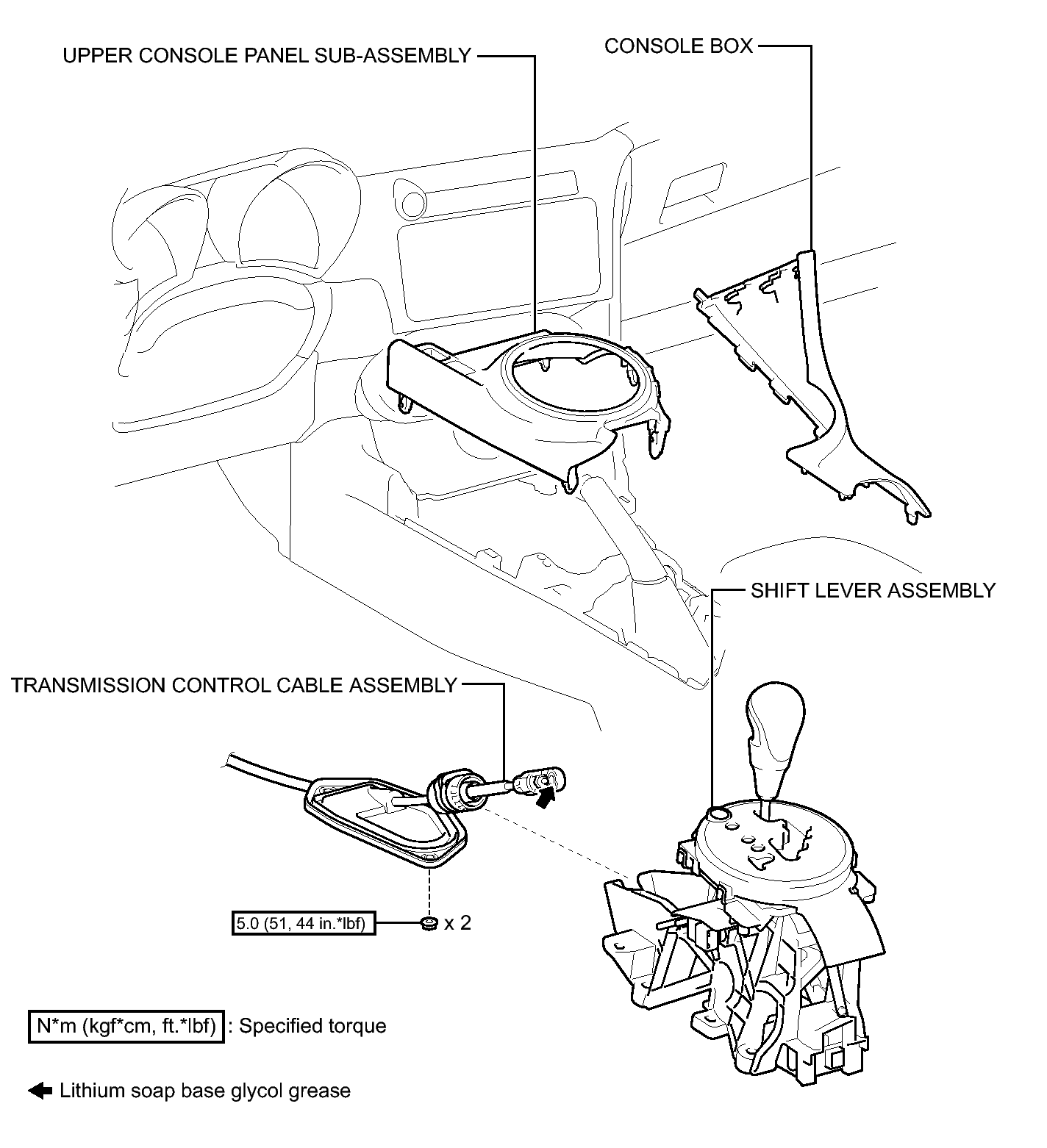 UPPER CONSOLE PANEL SUB-ASSEMBLY

CONSOLE BOX

SHIFT LEVER ASSEMBLY

TRANSMISSION CONTROL CABLE ASSEMBLY

5.0 (51, 44 in.*lbf)

x 2

N*m (kgf*cm, ft.*lbf) : Specified torque

Lithium soap base glycol grease