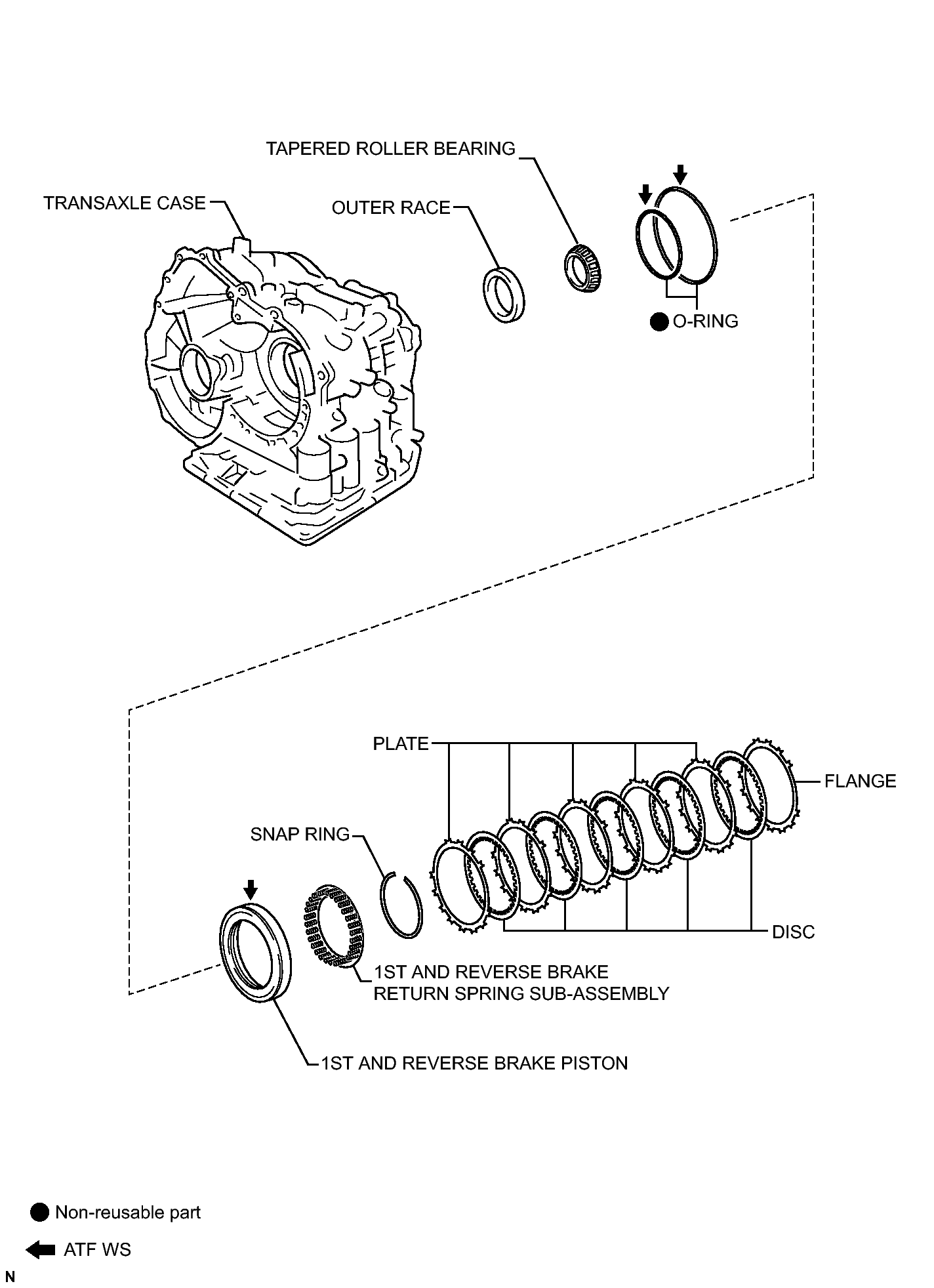 TAPERED ROLLER BEARING

TRANSAXLE CASE

OUTER RACE

O-RING

PLATE

FLANGE

SNAP RING

DISC

1ST AND REVERSE BRAKE RETURN SPRING SUB-ASSEMBLY

1ST AND REVERSE BRAKE PISTON

Non-reusable part

ATF WS

N