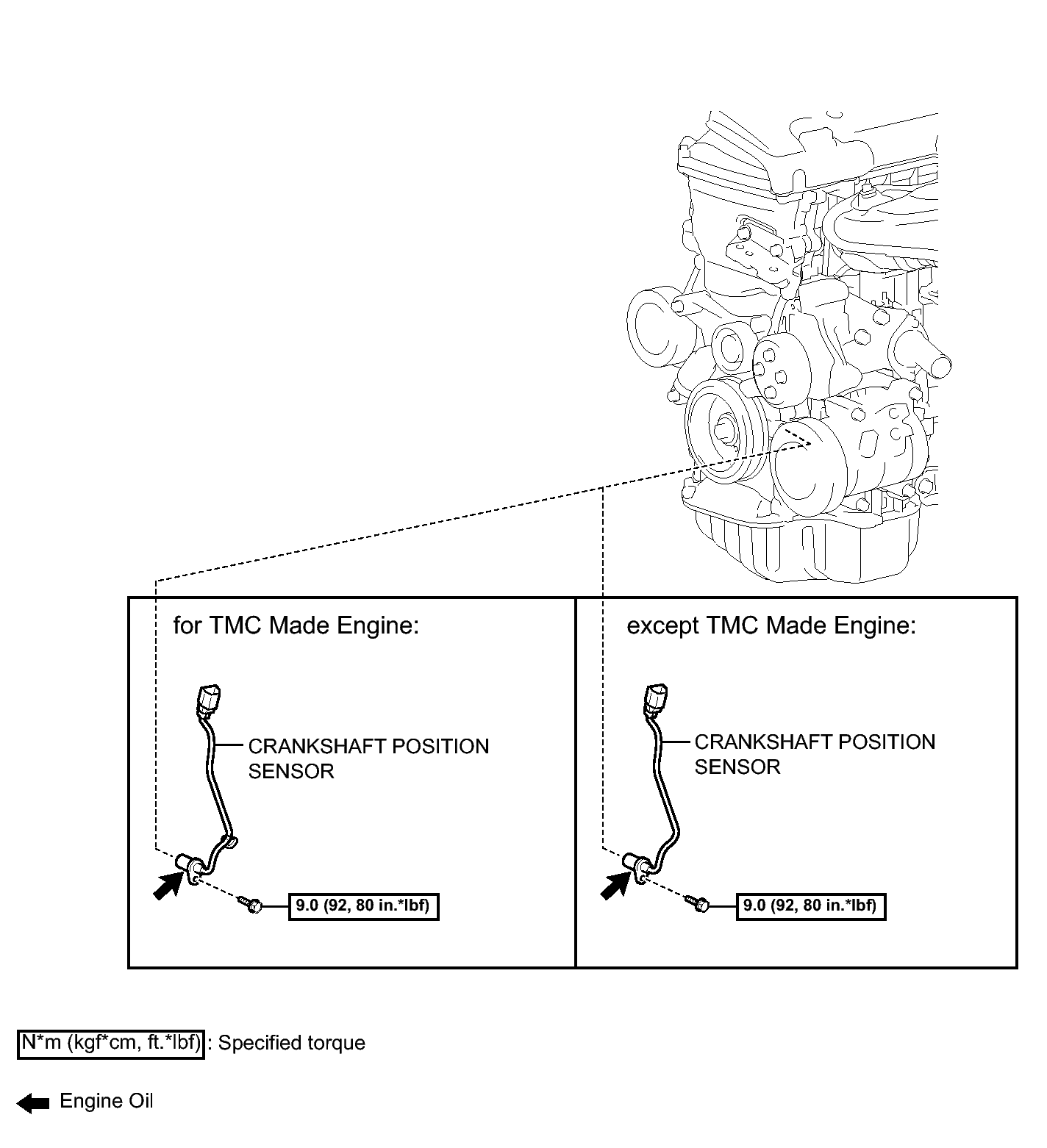 for TMC Made Engine:

CRANKSHAFT POSITION SENSOR

9.0 (92, 80 in.*lbf)

except TMC Made Engine:

CRANKSHAFT POSITION SENSOR

9.0 (92, 80 in.*lbf)

N*m (kgf*cm, ft.*lbf) : Specified torque

Engine Oil