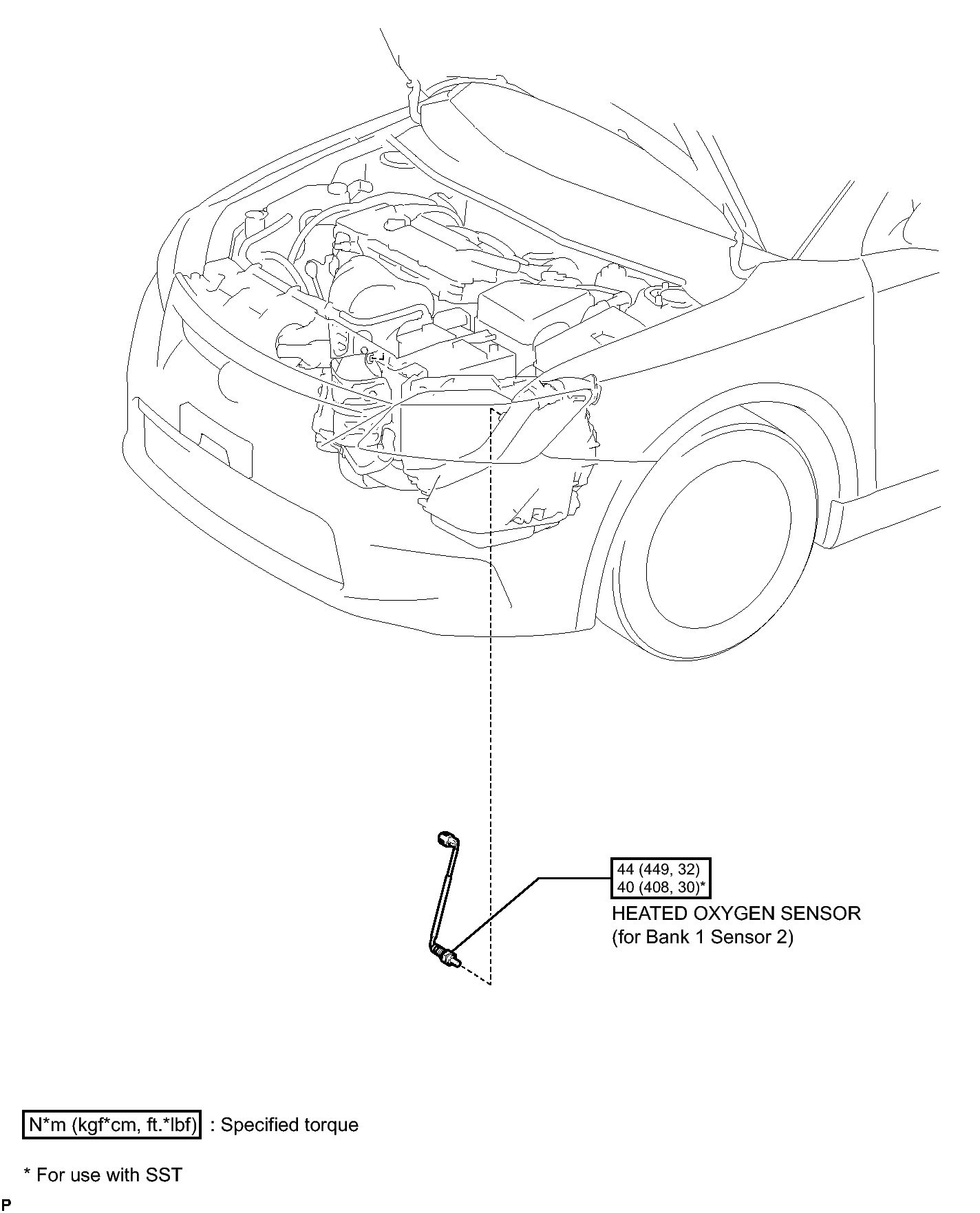 44 (449, 32)
40 (408, 30)*

HEATED OXYGEN SENSOR
(for Bank 1 Sensor 2)

N*m (kgf*cm, ft.*lbf) : Specified torque

* For use with SST

P