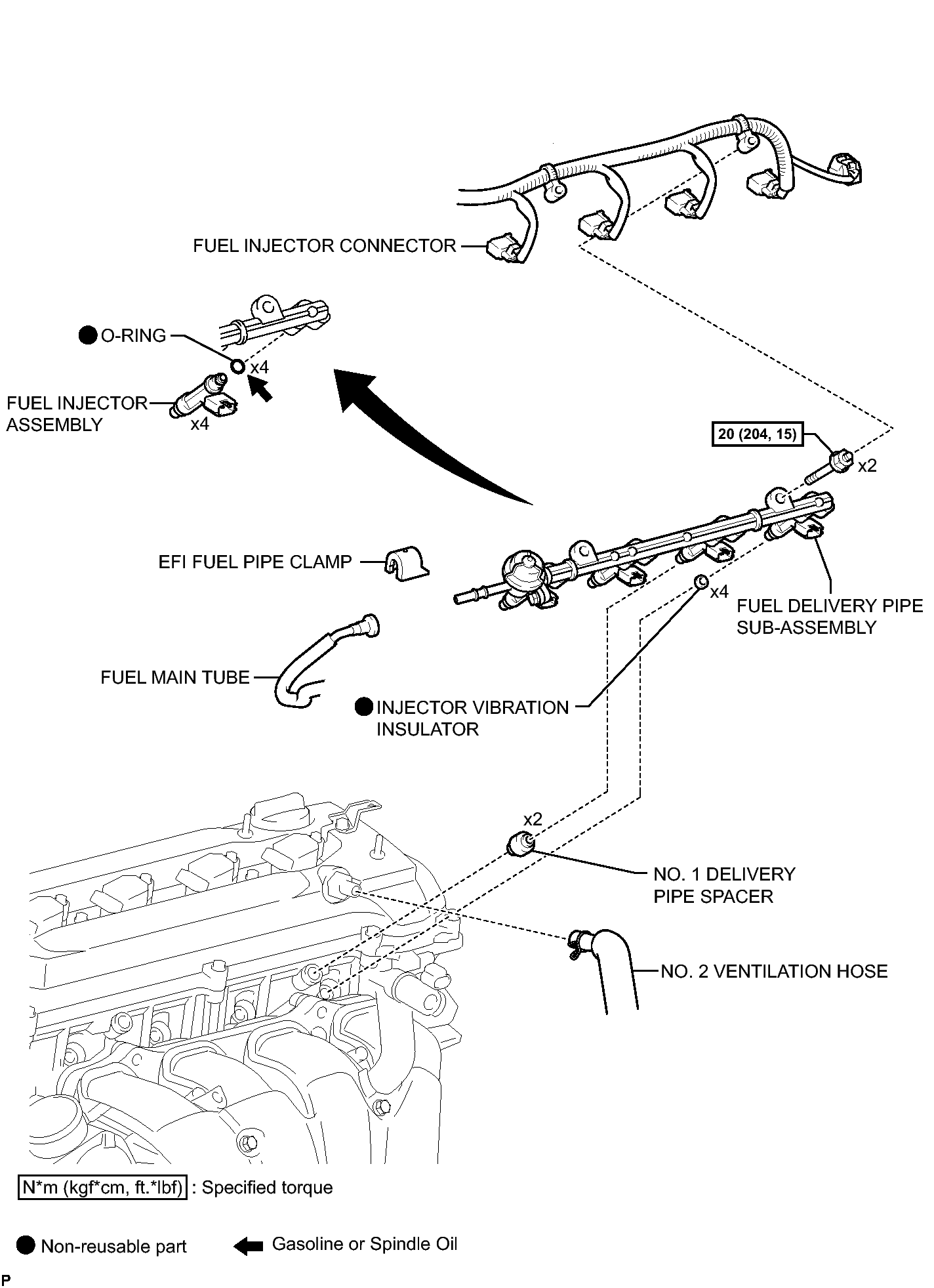 FUEL INJECTOR CONNECTOR

O-RING

x4

FUEL INJECTOR ASSEMBLY

x4

20 (204, 15)

x2

EFI FUEL PIPE CLAMP

x4

FUEL DELIVERY PIPE SUB-ASSEMBLY

FUEL MAIN TUBE

INJECTOR VIBRATION INSULATOR

x2

NO. 1 DELIVERY PIPE SPACER

NO. 2 VENTILATION HOSE

N*m (kgf*cm, ft.*lbf) : Specified torque

Non-reusable part

Gasoline or Spindle Oil

P