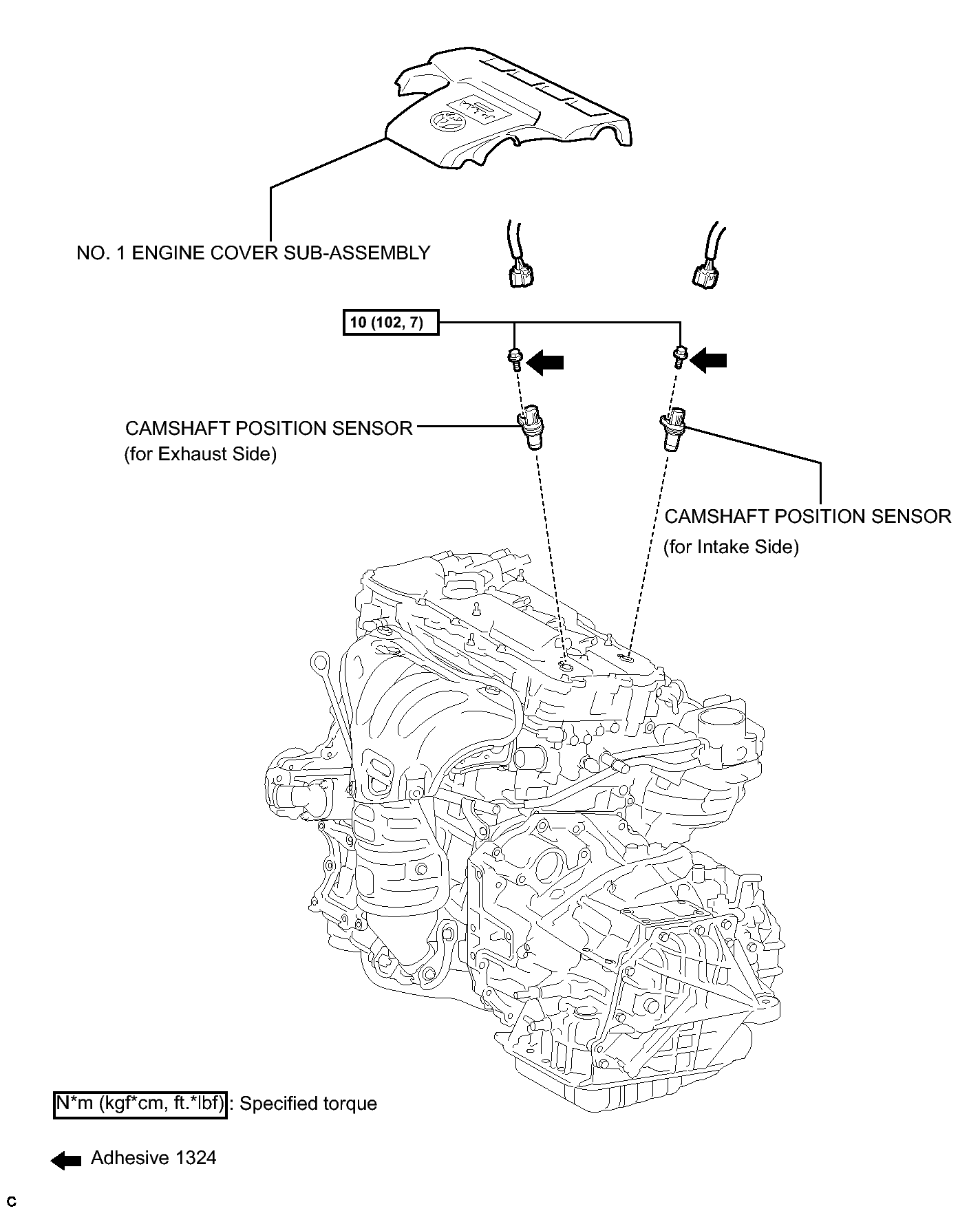 NO. 1 ENGINE COVER SUB-ASSEMBLY

10 (102, 7)

CAMSHAFT POSITION SENSOR (for Exhaust Side)

CAMSHAFT POSITION SENSOR (for Intake Side)

N*m (kgf*cm, ft.*lbf) : Specified torque

Adhesive 1324

C