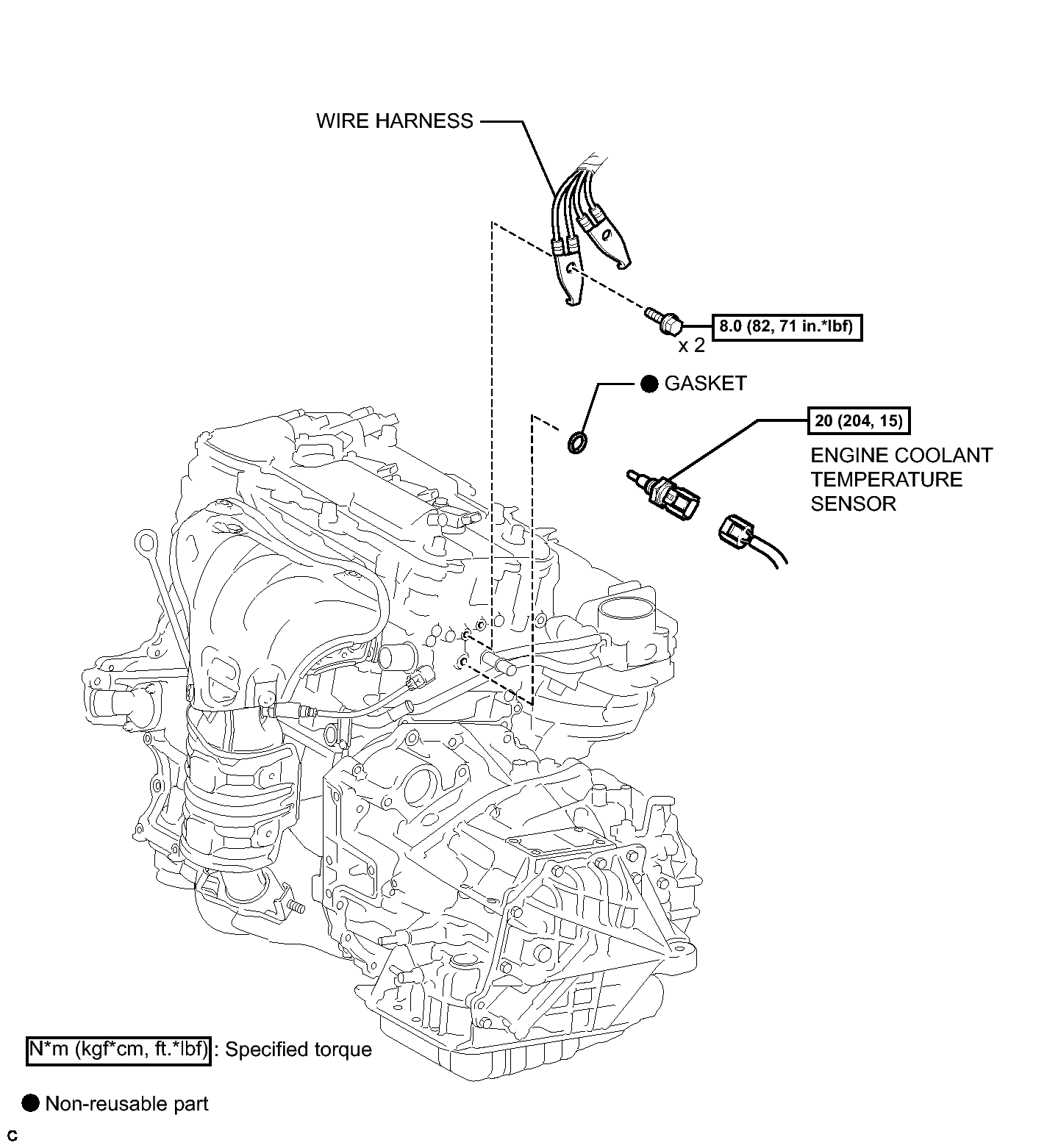 WIRE HARNESS

8.0 (82, 71 in.*lbf)

x 2

● GASKET

20 (204, 15)

ENGINE COOLANT TEMPERATURE SENSOR

N*m (kgf*cm, ft.*lbf) : Specified torque

● Non-reusable part

C