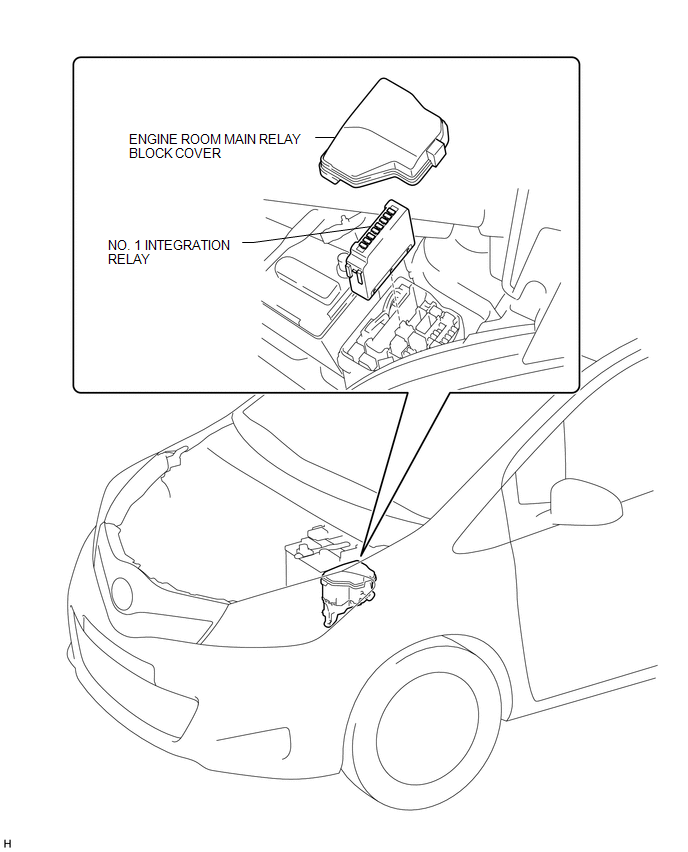 ENGINE ROOM MAIN RELAY BLOCK COVER

NO. 1 INTEGRATION RELAY

H