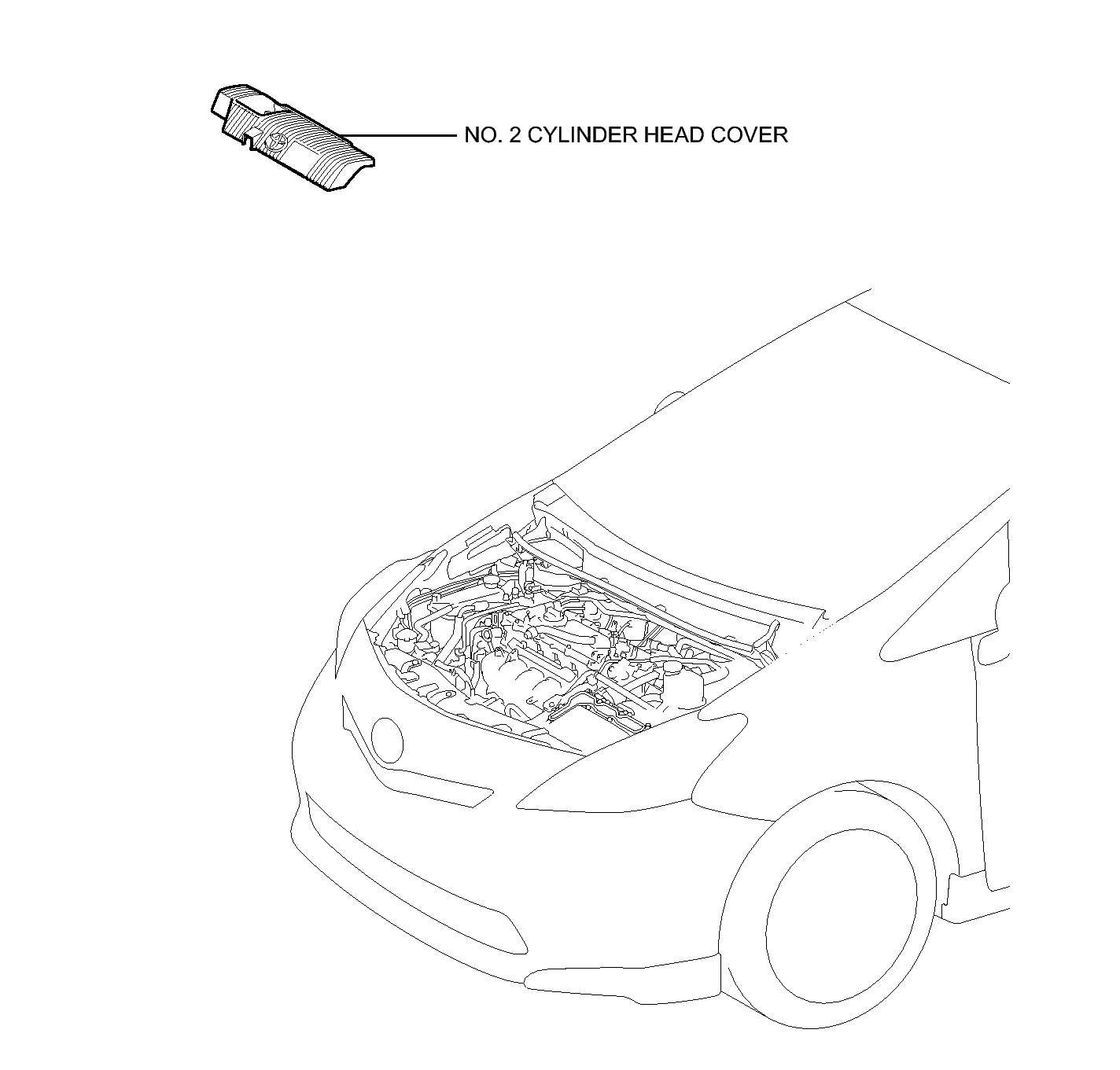 NO. 2 CYLINDER HEAD COVER