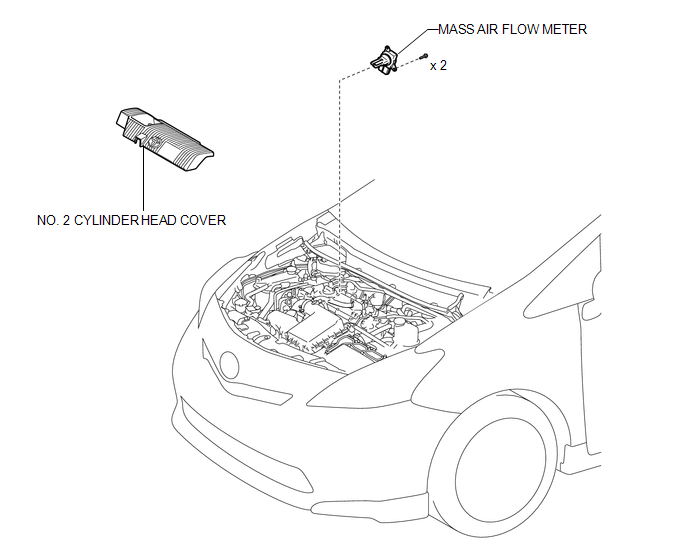 MASS AIR FLOW METER

x 2

NO. 2 CYLINDER HEAD COVER