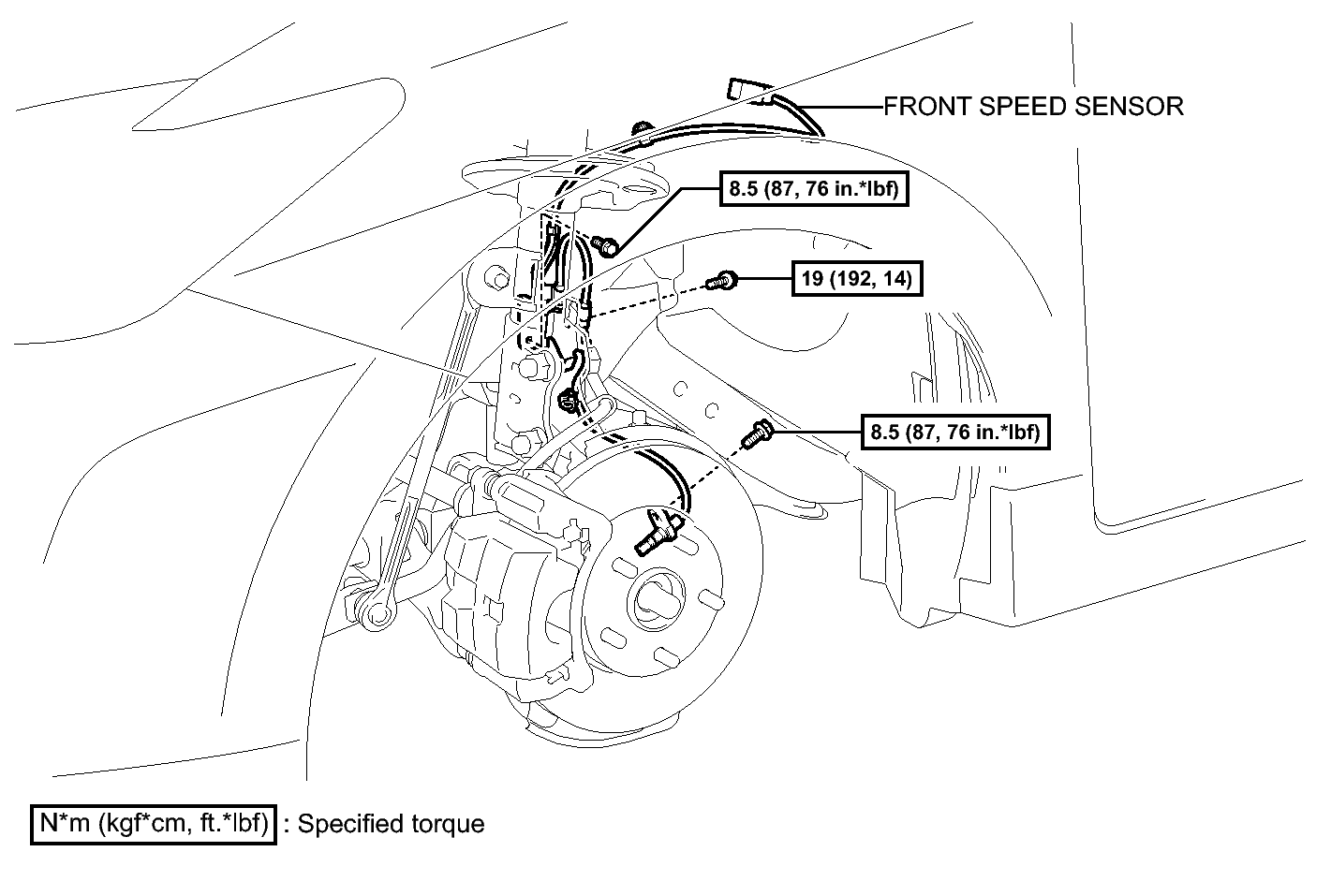 FRONT SPEED SENSOR

8.5 (87, 76 in.*lbf)

19 (192, 14)

8.5 (87, 76 in.*lbf)

N*m (kgf*cm, ft.*lbf) : Specified torque