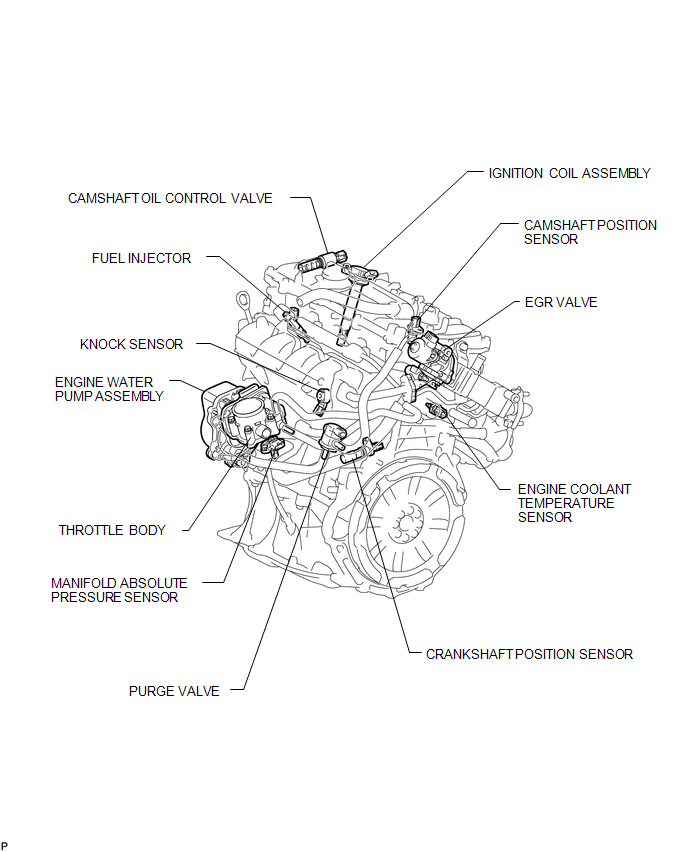 IGNITION COIL ASSEMBLY

CAMSHAFT OIL CONTROL VALVE

CAMSHAFT POSITION SENSOR

FUEL INJECTOR

EGR VALVE

KNOCK SENSOR

ENGINE WATER PUMP ASSEMBLY

ENGINE COOLANT TEMPERATURE SENSOR

THROTTLE BODY

MANIFOLD ABSOLUTE PRESSURE SENSOR

CRANKSHAFT POSITION SENSOR

PURGE VALVE

P