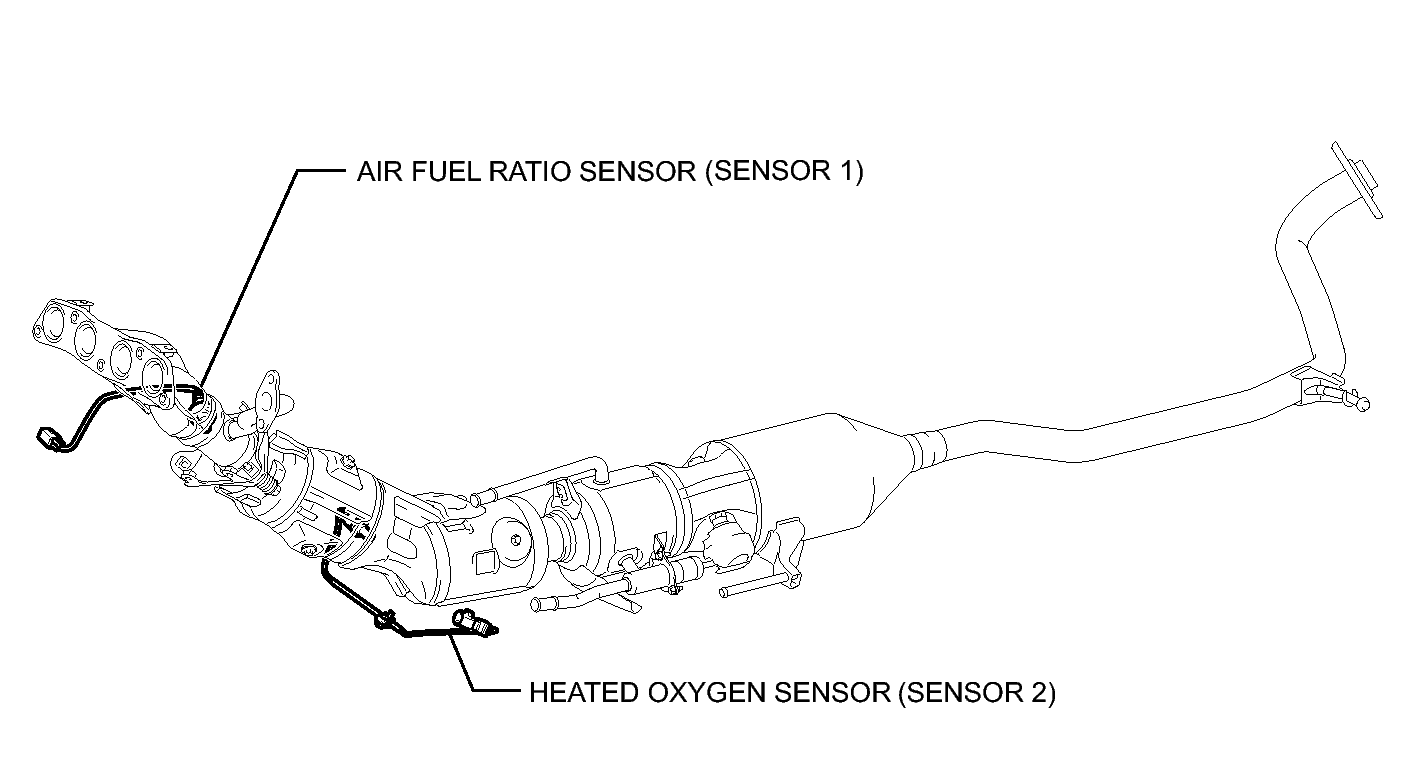 AIR FUEL RATIO SENSOR (SENSOR 1)

HEATED OXYGEN SENSOR (SENSOR 2)