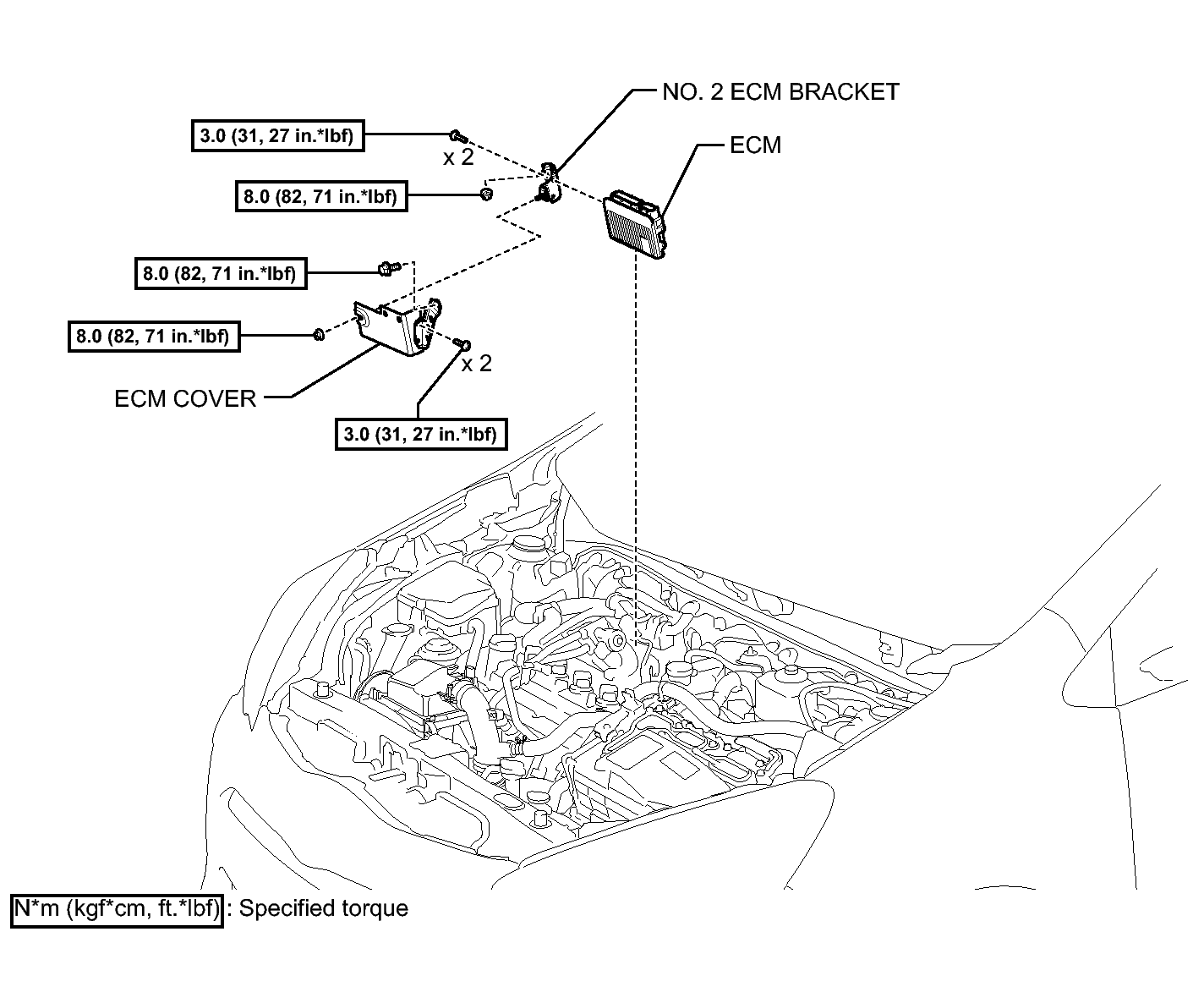 NO. 2 ECM BRACKET

3.0 (31, 27 in.*lbf)

x 2

ECM

8.0 (82, 71 in.*lbf)

8.0 (82, 71 in.*lbf)

8.0 (82, 71 in.*lbf)

x 2

ECM COVER

3.0 (31, 27 in.*lbf)

N*m (kgf*cm, ft.*lbf) : Specified torque