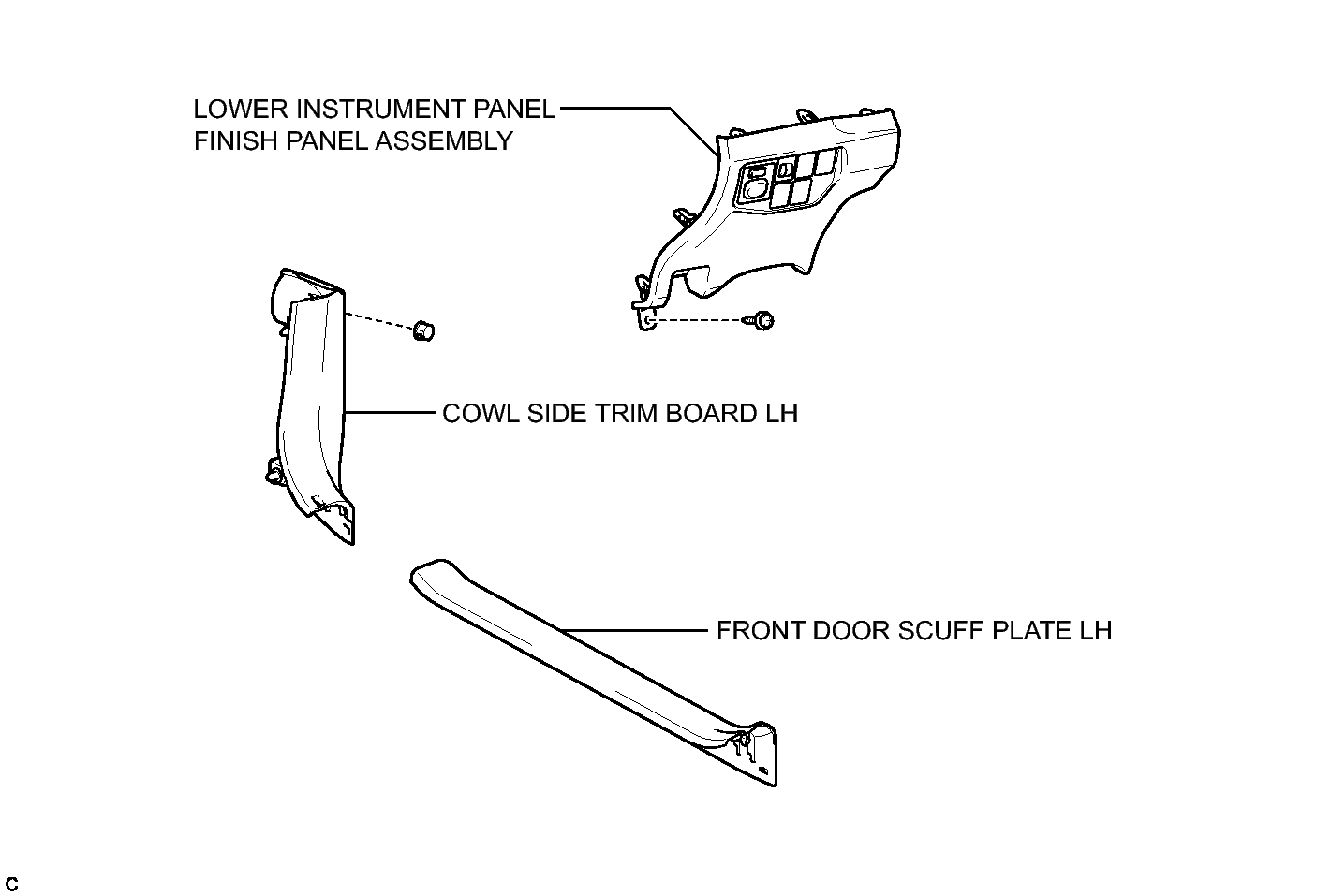 LOWER INSTRUMENT PANEL FINISH PANEL ASSEMBLY

COWL SIDE TRIM BOARD LH

FRONT DOOR SCUFF PLATE LH

C