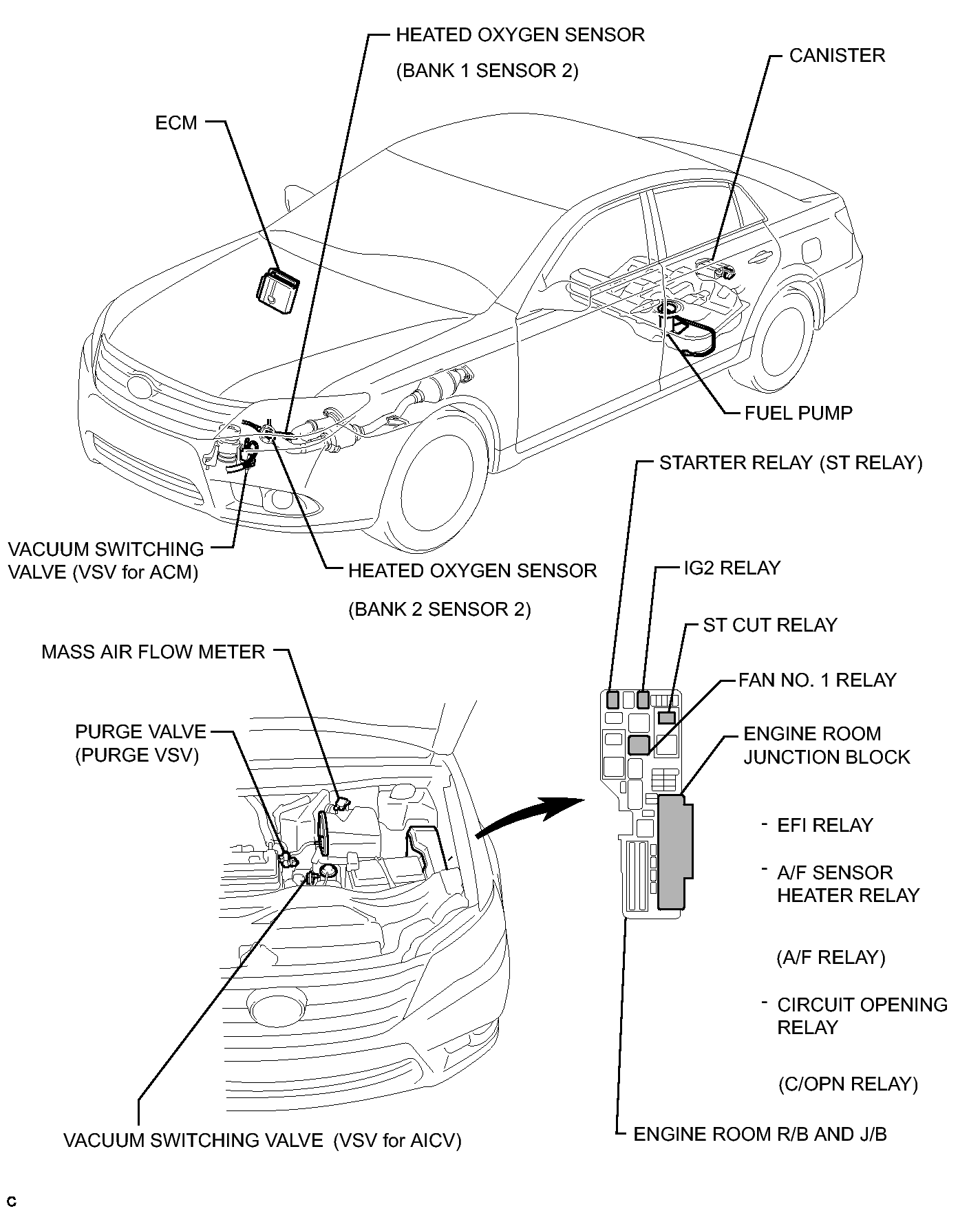 HEATED OXYGEN SENSOR
(BANK 1 SENSOR 2)

CANISTER

ECM

FUEL PUMP

STARTER RELAY (ST RELAY)

VACUUM SWITCHING VALVE (VSV for ACM)

HEATED OXYGEN SENSOR
(BANK 2 SENSOR 2)

IG2 RELAY

ST CUT RELAY

MASS AIR FLOW METER

FAN NO. 1 RELAY

PURGE VALVE
(PURGE VSV)

ENGINE ROOM
JUNCTION BLOCK

- EFI RELAY

- A/F SENSOR
HEATER RELAY

(A/F RELAY)

- CIRCUIT OPENING
RELAY

(C/OPN RELAY)

VACUUM SWITCHING VALVE (VSV for AICV)

ENGINE ROOM R/B AND J/B

C