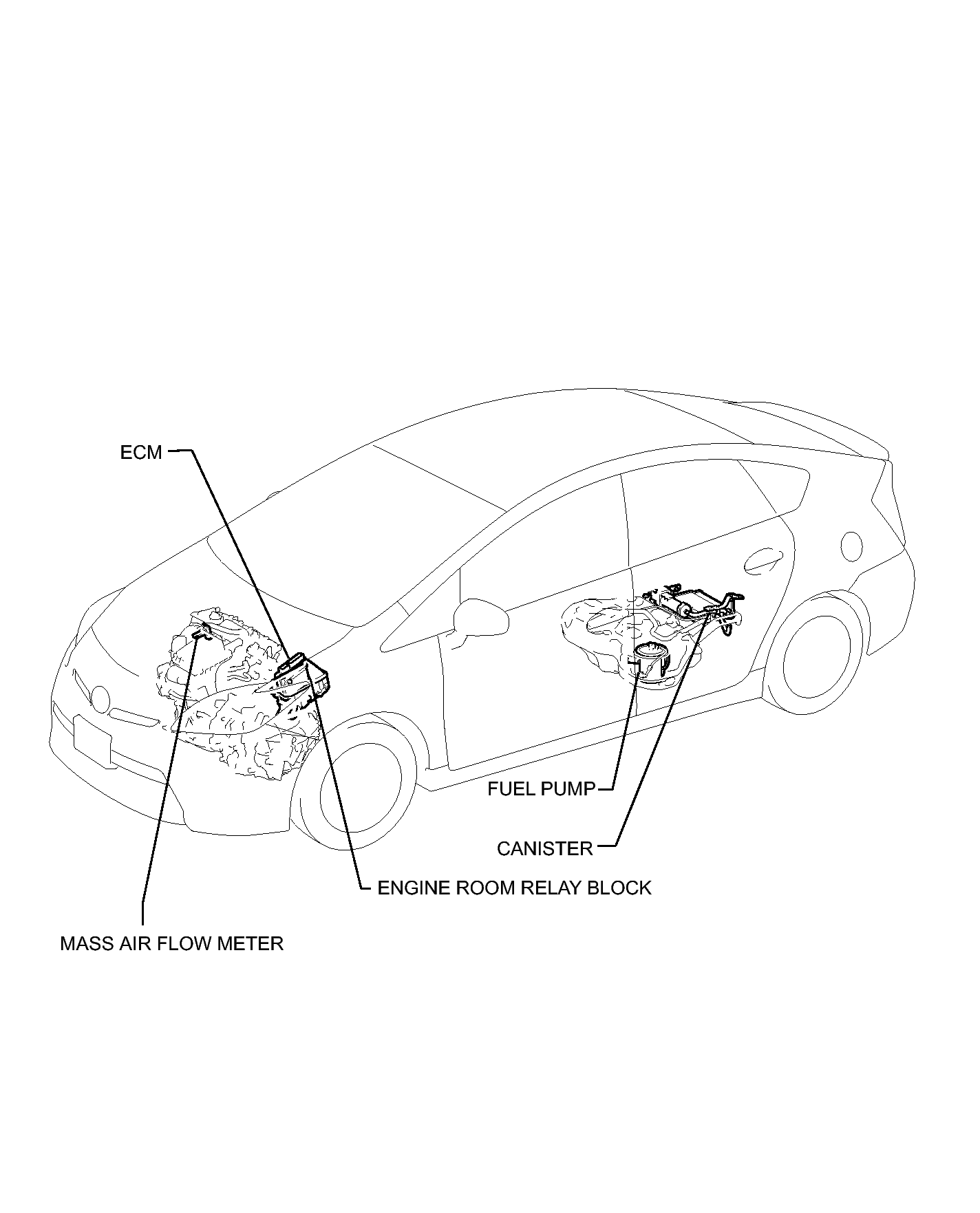 ECM

FUEL PUMP

CANISTER

ENGINE ROOM RELAY BLOCK

MASS AIR FLOW METER