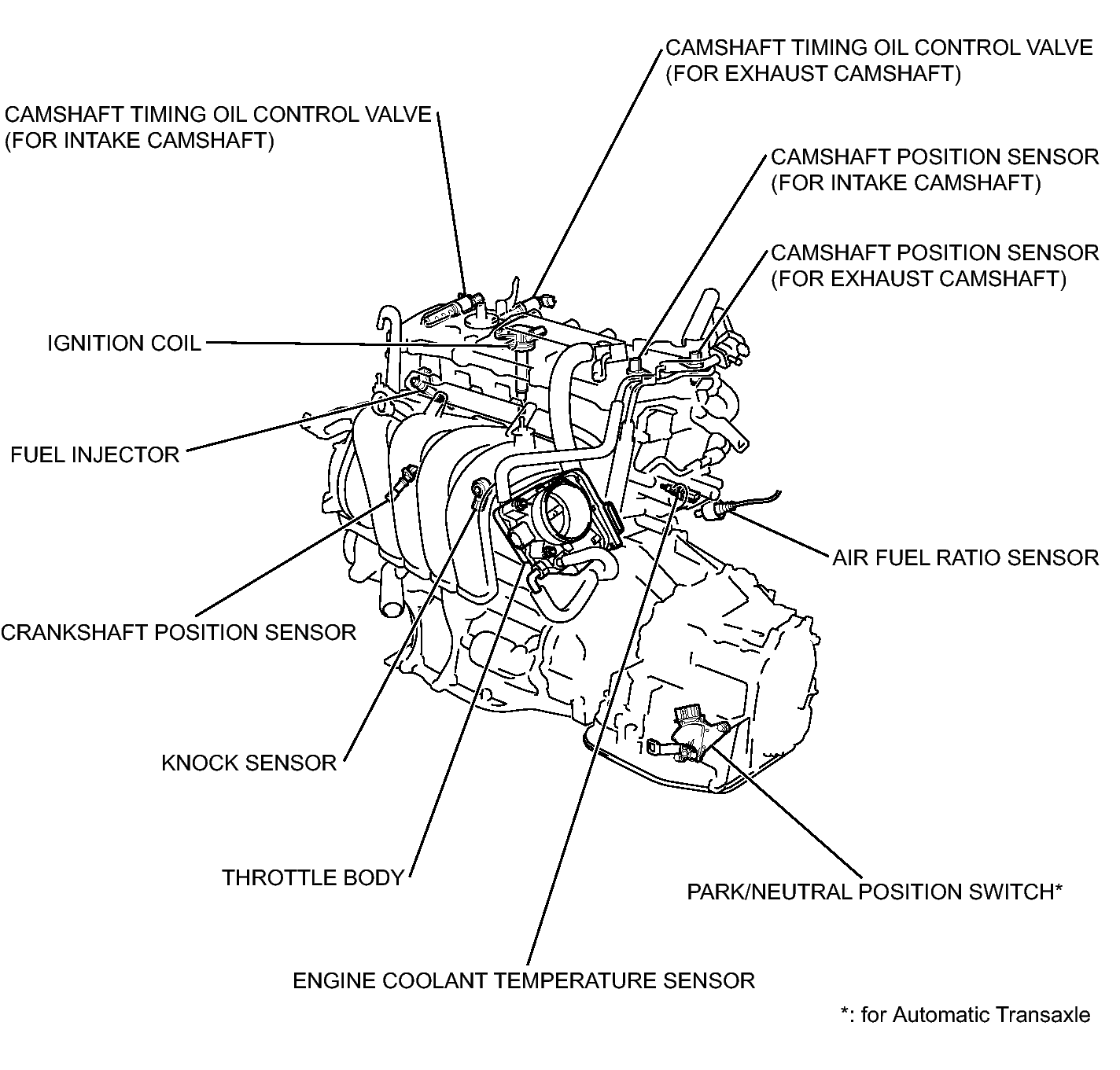 CAMSHAFT TIMING OIL CONTROL VALVE
(FOR EXHAUST CAMSHAFT)

CAMSHAFT TIMING OIL CONTROL VALVE
(FOR INTAKE CAMSHAFT)

CAMSHAFT POSITION SENSOR
(FOR INTAKE CAMSHAFT)

CAMSHAFT POSITION SENSOR
(FOR EXHAUST CAMSHAFT)

IGNITION COIL

FUEL INJECTOR

AIR FUEL RATIO SENSOR

CRANKSHAFT POSITION SENSOR

KNOCK SENSOR

THROTTLE BODY

PARK/NEUTRAL POSITION SWITCH*

ENGINE COOLANT TEMPERATURE SENSOR

*: for Automatic Transaxle