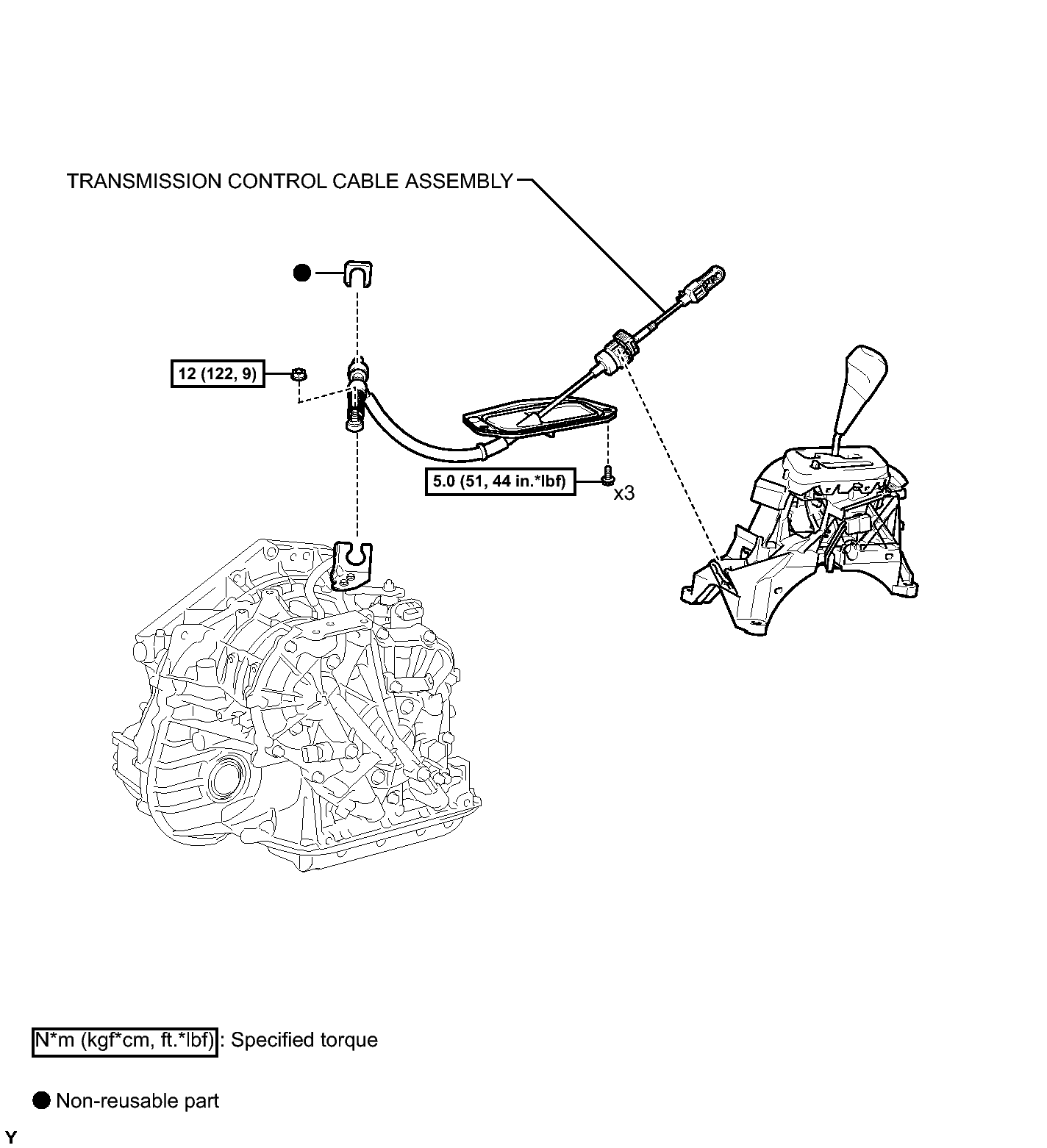 TRANSMISSION CONTROL CABLE ASSEMBLY

12 (122, 9)

5.0 (51, 44 in.*lbf)

x3

N*m (kgf*cm, ft.*lbf) : Specified torque

Non-reusable part

Y