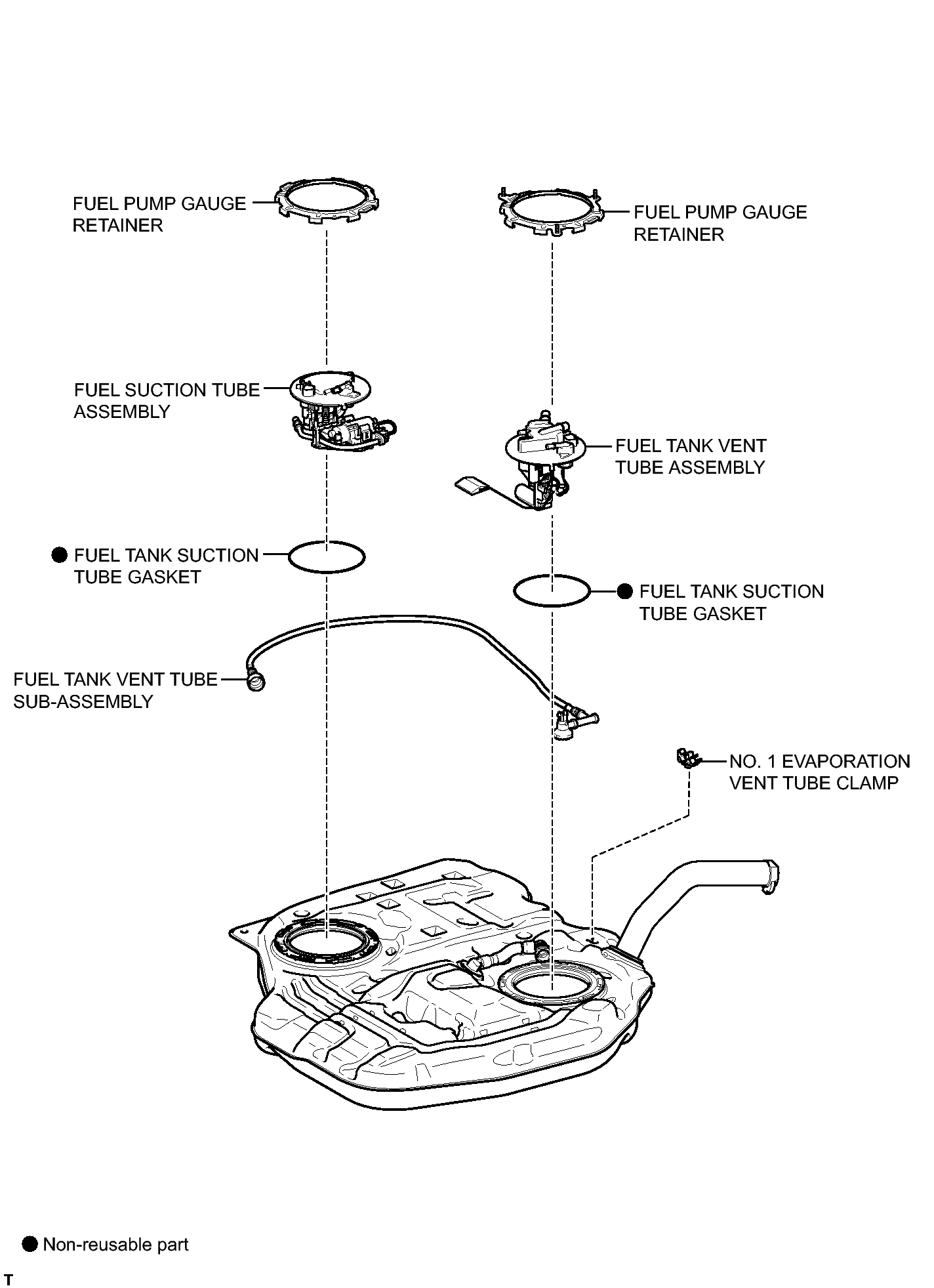 FUEL PUMP GAUGE RETAINER

FUEL PUMP GAUGE RETAINER

FUEL SUCTION TUBE ASSEMBLY

FUEL TANK VENT TUBE ASSEMBLY

● FUEL TANK SUCTION TUBE GASKET

● FUEL TANK SUCTION TUBE GASKET

FUEL TANK VENT TUBE SUB-ASSEMBLY

NO. 1 EVAPORATION VENT TUBE CLAMP

● Non-reusable part

T