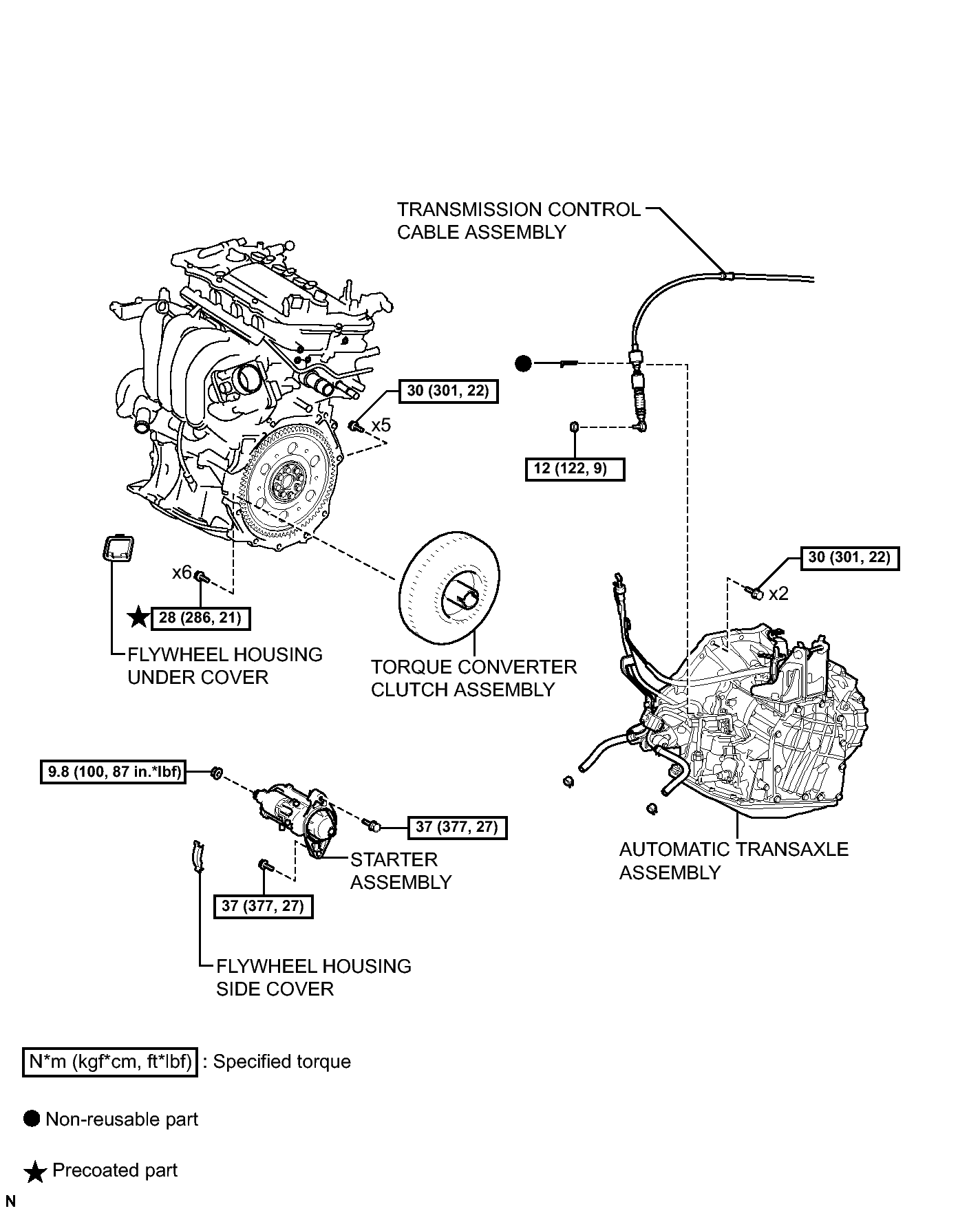 TRANSMISSION CONTROL CABLE ASSEMBLY

30 (301, 22)

x5

12 (122, 9)

30 (301, 22)

x2

x6

★ 28 (286, 21)

FLYWHEEL HOUSING UNDER COVER

TORQUE CONVERTER CLUTCH ASSEMBLY

9.8 (100, 87 in.*lbf)

37 (377, 27)

STARTER ASSEMBLY

37 (377, 27)

AUTOMATIC TRANSAXLE ASSEMBLY

FLYWHEEL HOUSING SIDE COVER

N*m (kgf*cm, ft*lbf) : Specified torque

● Non-reusable part

★ Precoated part

N