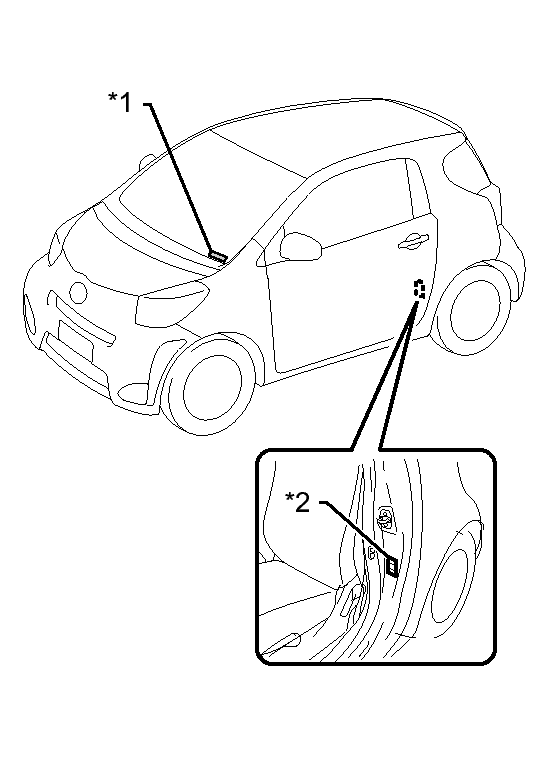 *1

*2