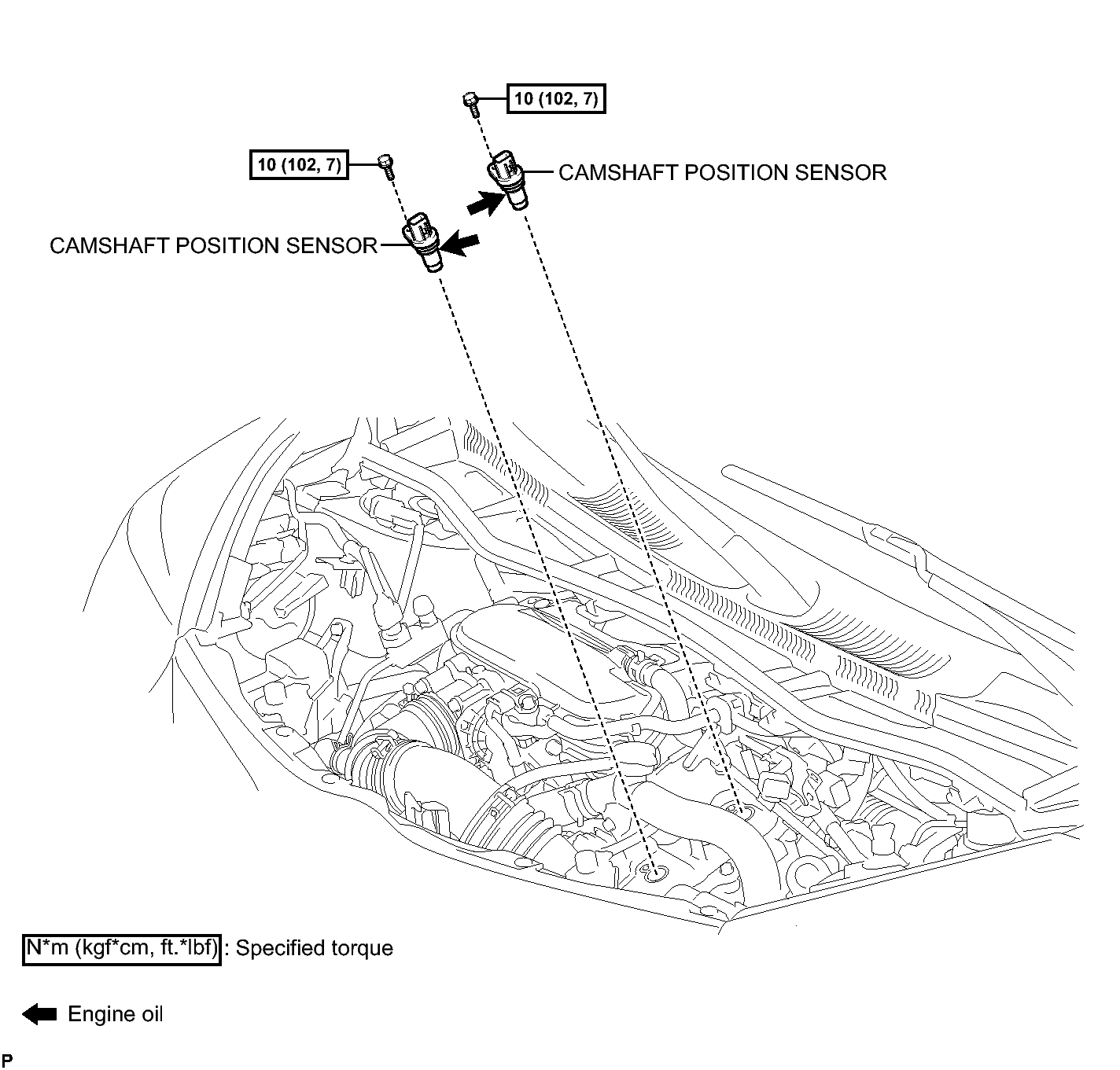 10 (102, 7)

10 (102, 7)

CAMSHAFT POSITION SENSOR

CAMSHAFT POSITION SENSOR

N*m (kgf*cm, ft.*lbf) : Specified torque

Engine oil

P