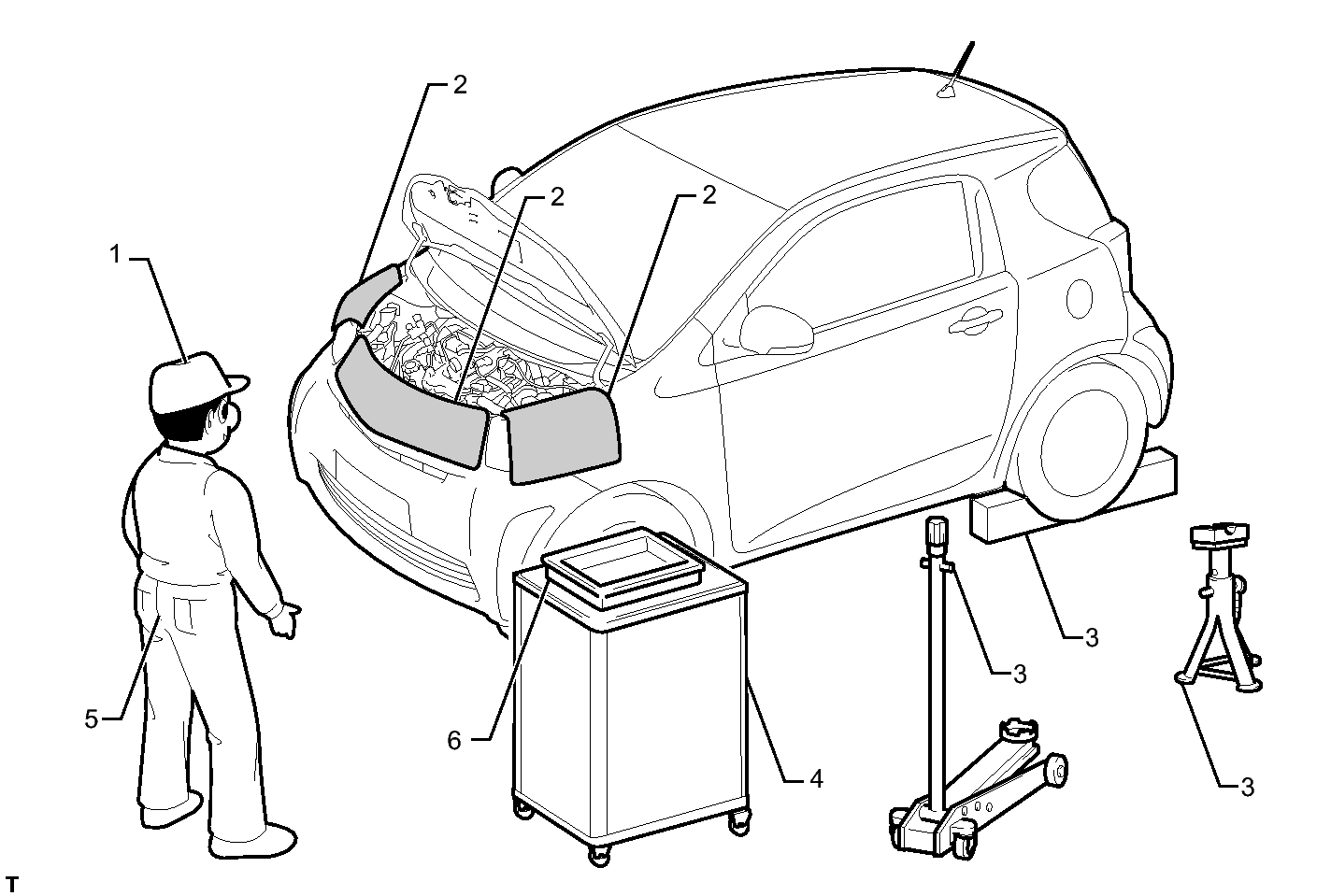 2
2
2
1
3
3
5
6
4
3
T