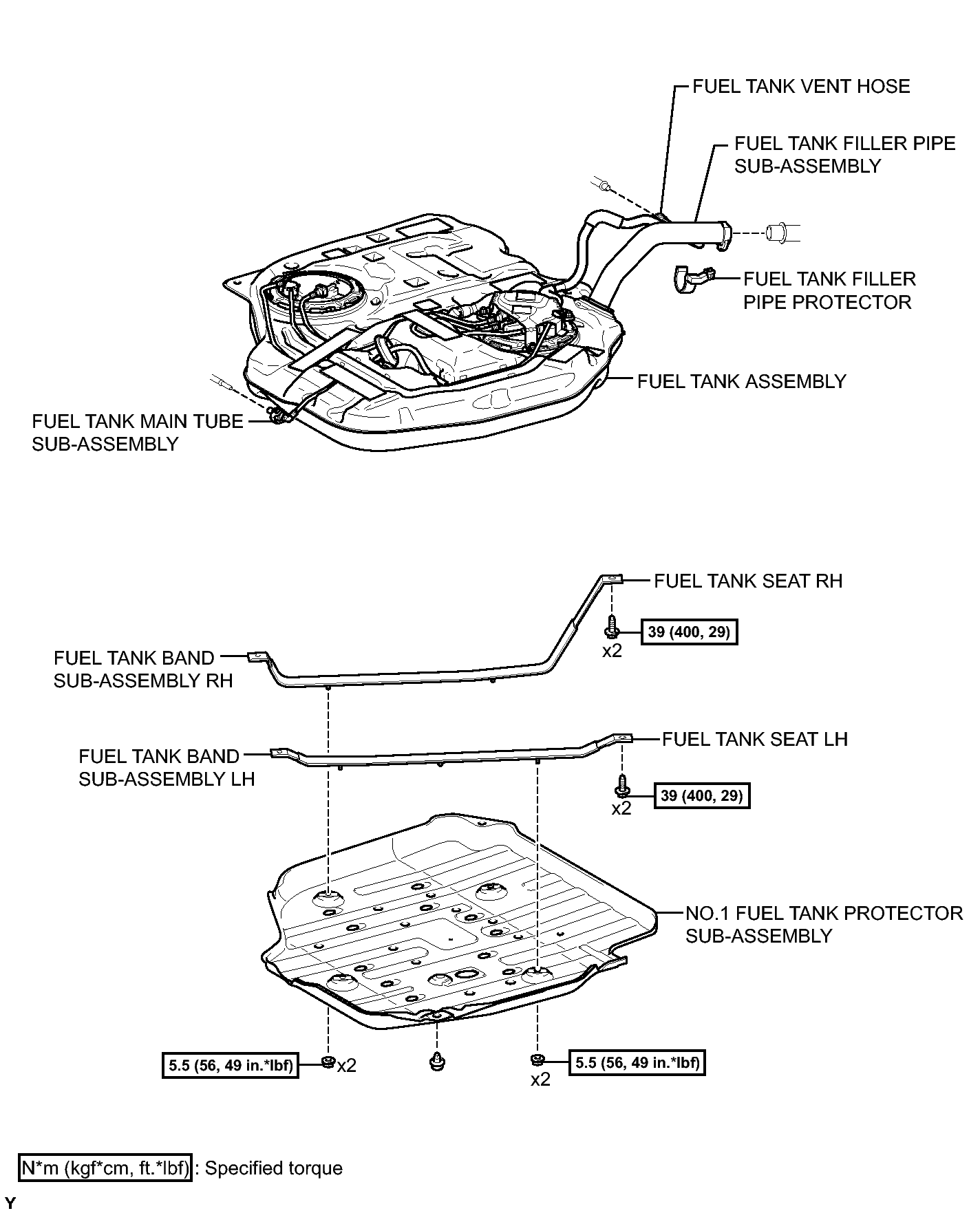 FUEL TANK VENT HOSE

FUEL TANK FILLER PIPE SUB-ASSEMBLY

FUEL TANK FILLER PIPE PROTECTOR

FUEL TANK ASSEMBLY

FUEL TANK MAIN TUBE SUB-ASSEMBLY

FUEL TANK SEAT RH

39 (400, 29)

x2

FUEL TANK BAND SUB-ASSEMBLY RH

FUEL TANK SEAT LH

FUEL TANK BAND SUB-ASSEMBLY LH

39 (400, 29)

x2

NO.1 FUEL TANK PROTECTOR SUB-ASSEMBLY

5.5 (56, 49 in.*lbf) x2

5.5 (56, 49 in.*lbf)

x2

N*m (kgf*cm, ft.*lbf) : Specified torque

Y