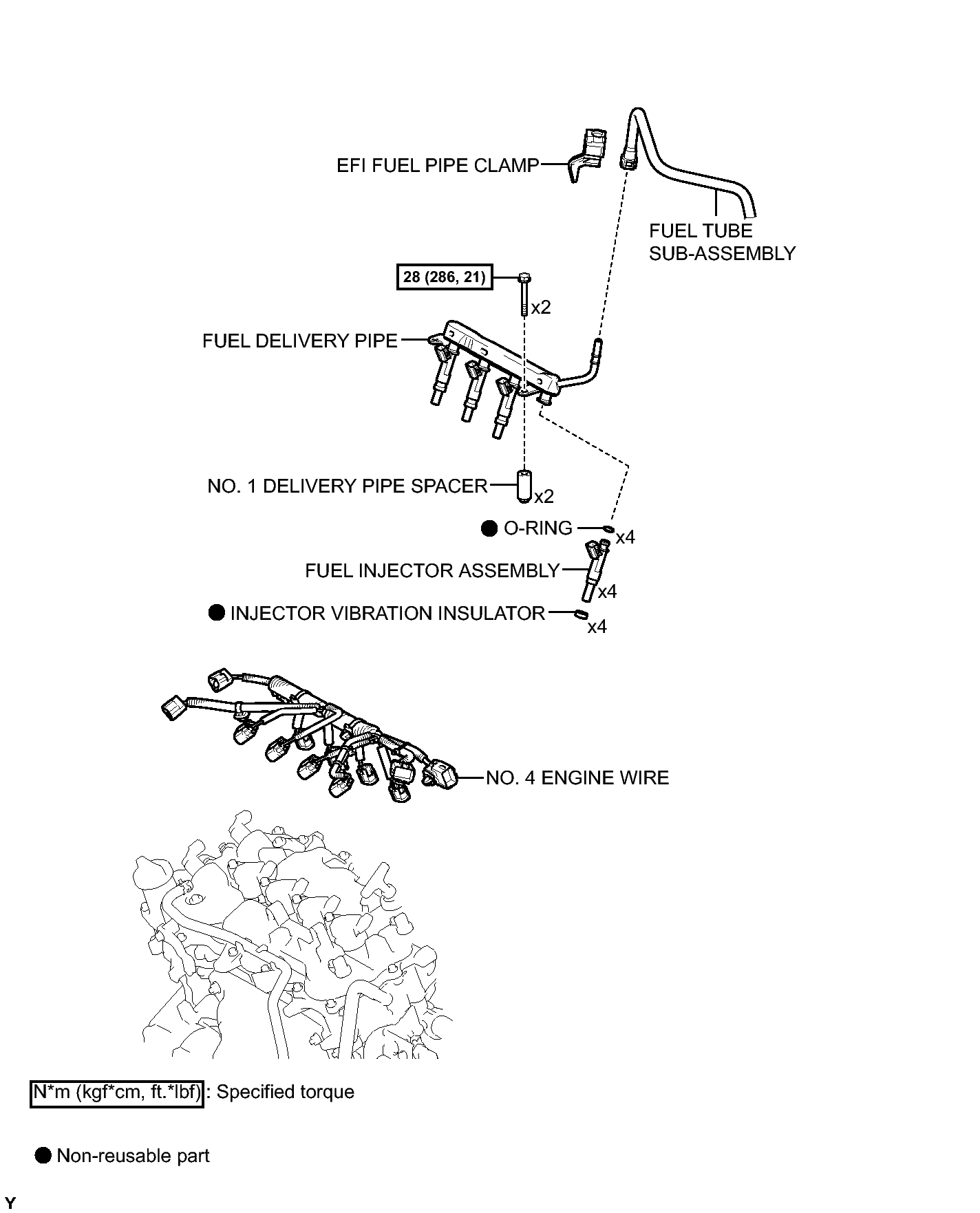 EFI FUEL PIPE CLAMP

FUEL TUBE SUB-ASSEMBLY

28 (286, 21)

x2

FUEL DELIVERY PIPE

NO. 1 DELIVERY PIPE SPACER

x2

● O-RING

x4

FUEL INJECTOR ASSEMBLY

x4

● INJECTOR VIBRATION INSULATOR

x4

NO. 4 ENGINE WIRE

N*m (kgf*cm, ft.*lbf) : Specified torque

● Non-reusable part

Y