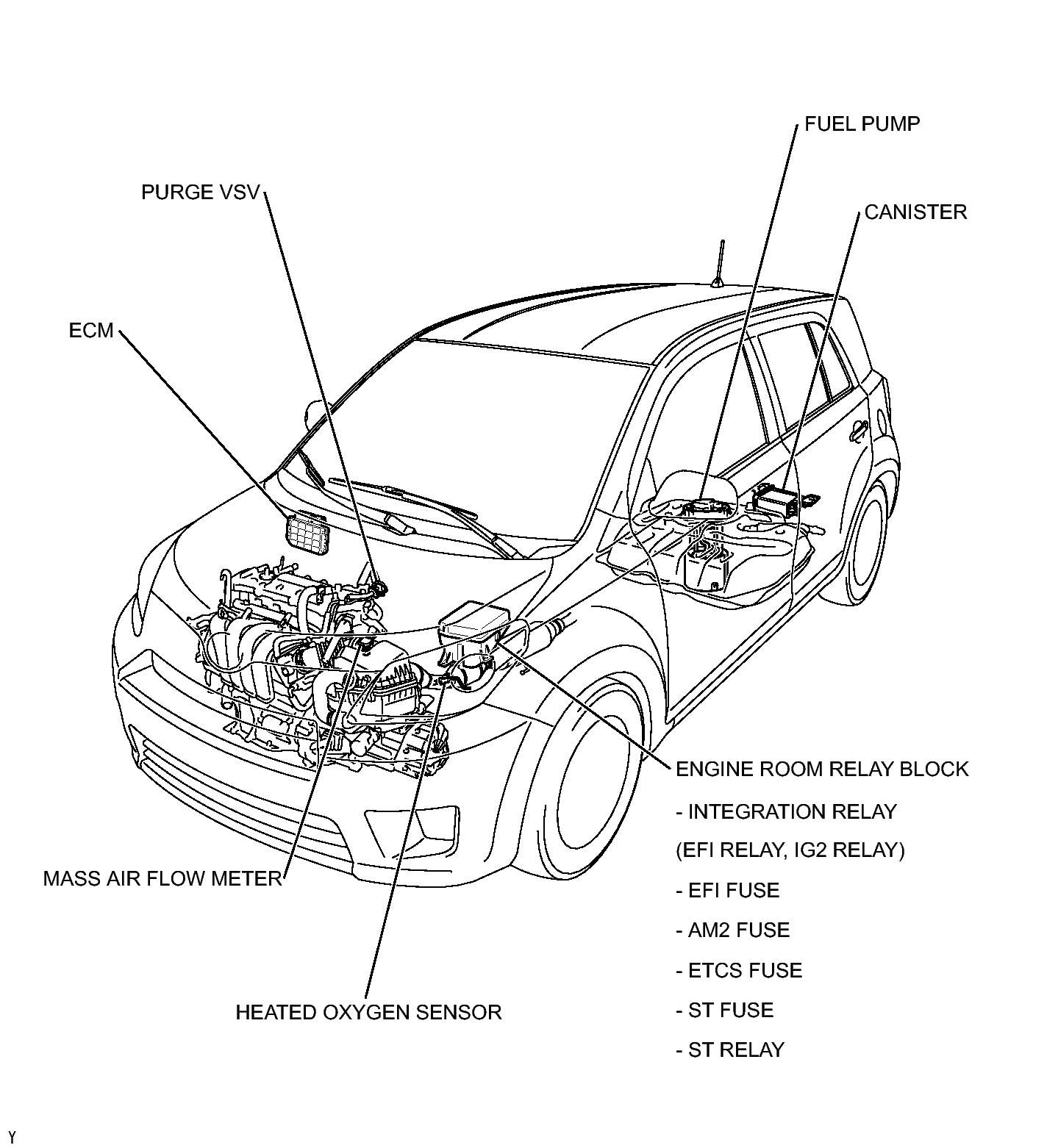 FUEL PUMP

PURGE VSV

CANISTER

ECM

ENGINE ROOM RELAY BLOCK

- INTEGRATION RELAY

(EFI RELAY, IG2 RELAY)

- EFI FUSE

- AM2 FUSE

- ETCS FUSE

- ST FUSE

- ST RELAY

MASS AIR FLOW METER

HEATED OXYGEN SENSOR

Y