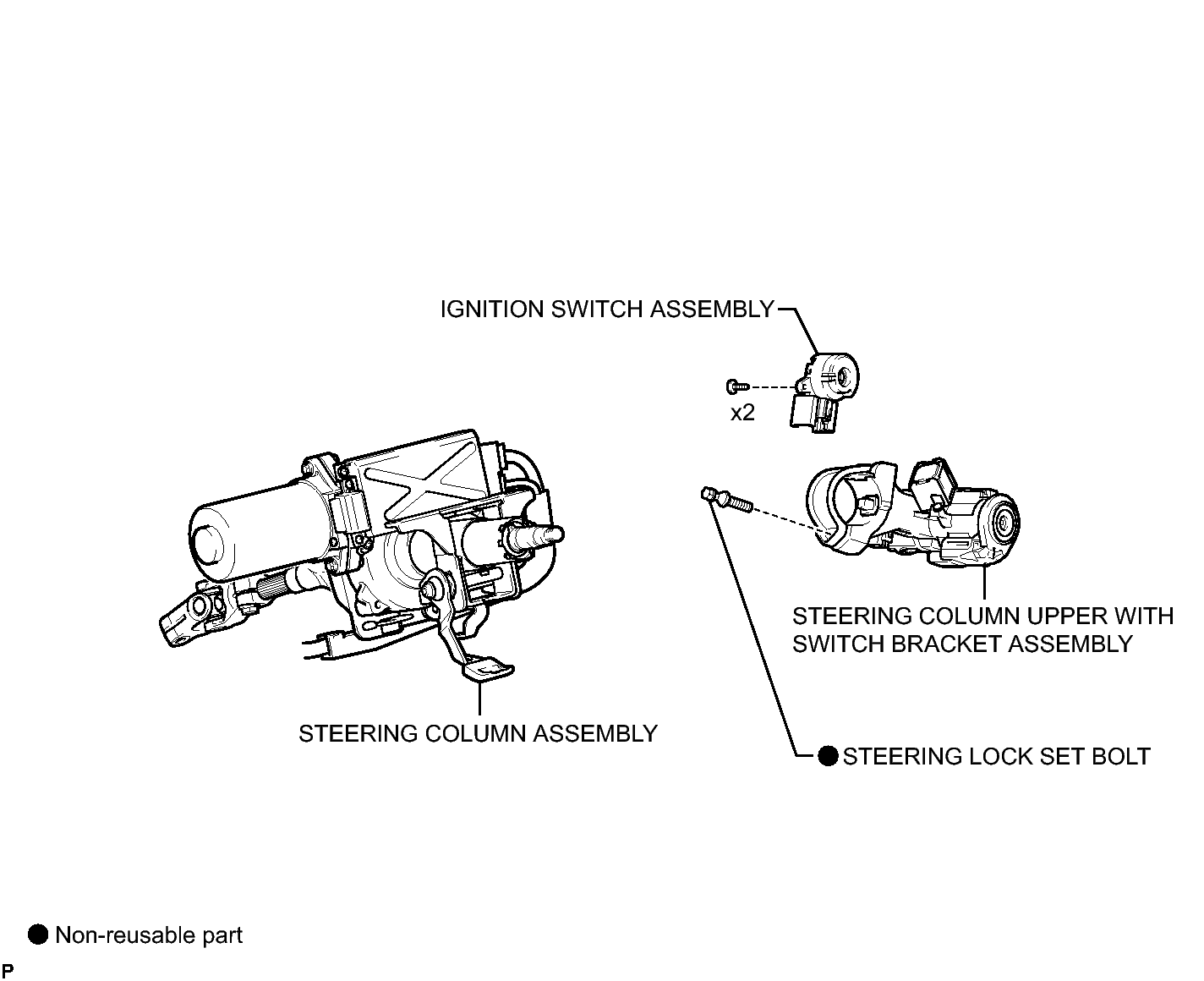 IGNITION SWITCH ASSEMBLY

x2

STEERING COLUMN UPPER WITH SWITCH BRACKET ASSEMBLY

STEERING COLUMN ASSEMBLY

● STEERING LOCK SET BOLT

● Non-reusable part

P