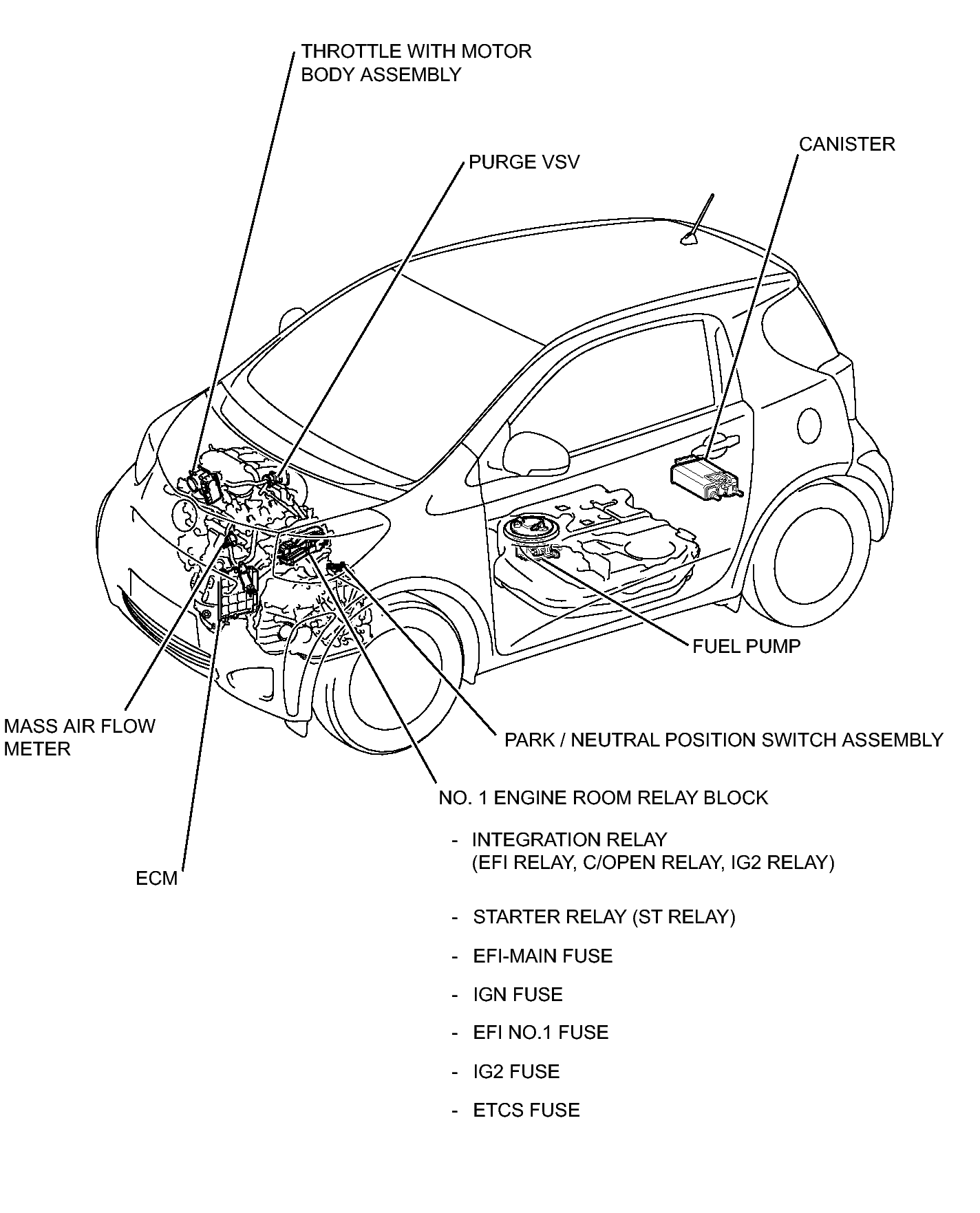 THROTTLE WITH MOTOR BODY ASSEMBLY

PURGE VSV

CANISTER

FUEL PUMP

MASS AIR FLOW METER

PARK / NEUTRAL POSITION SWITCH ASSEMBLY

NO. 1 ENGINE ROOM RELAY BLOCK

- INTEGRATION RELAY
(EFI RELAY, C/OPEN RELAY, IG2 RELAY)

- STARTER RELAY (ST RELAY)

- EFI-MAIN FUSE

- IGN FUSE

- EFI NO.1 FUSE

- IG2 FUSE

- ETCS FUSE

ECM