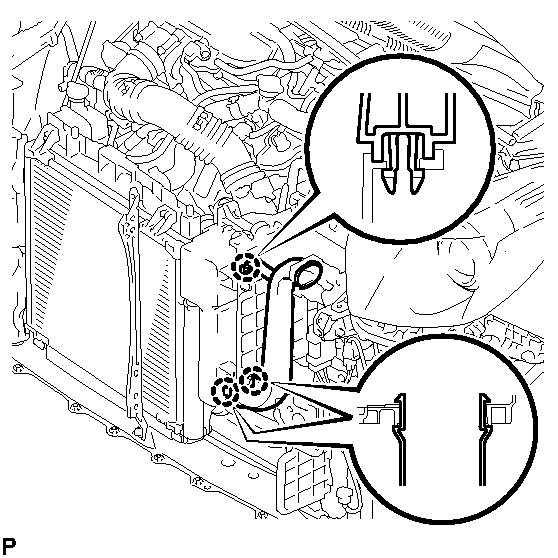 P