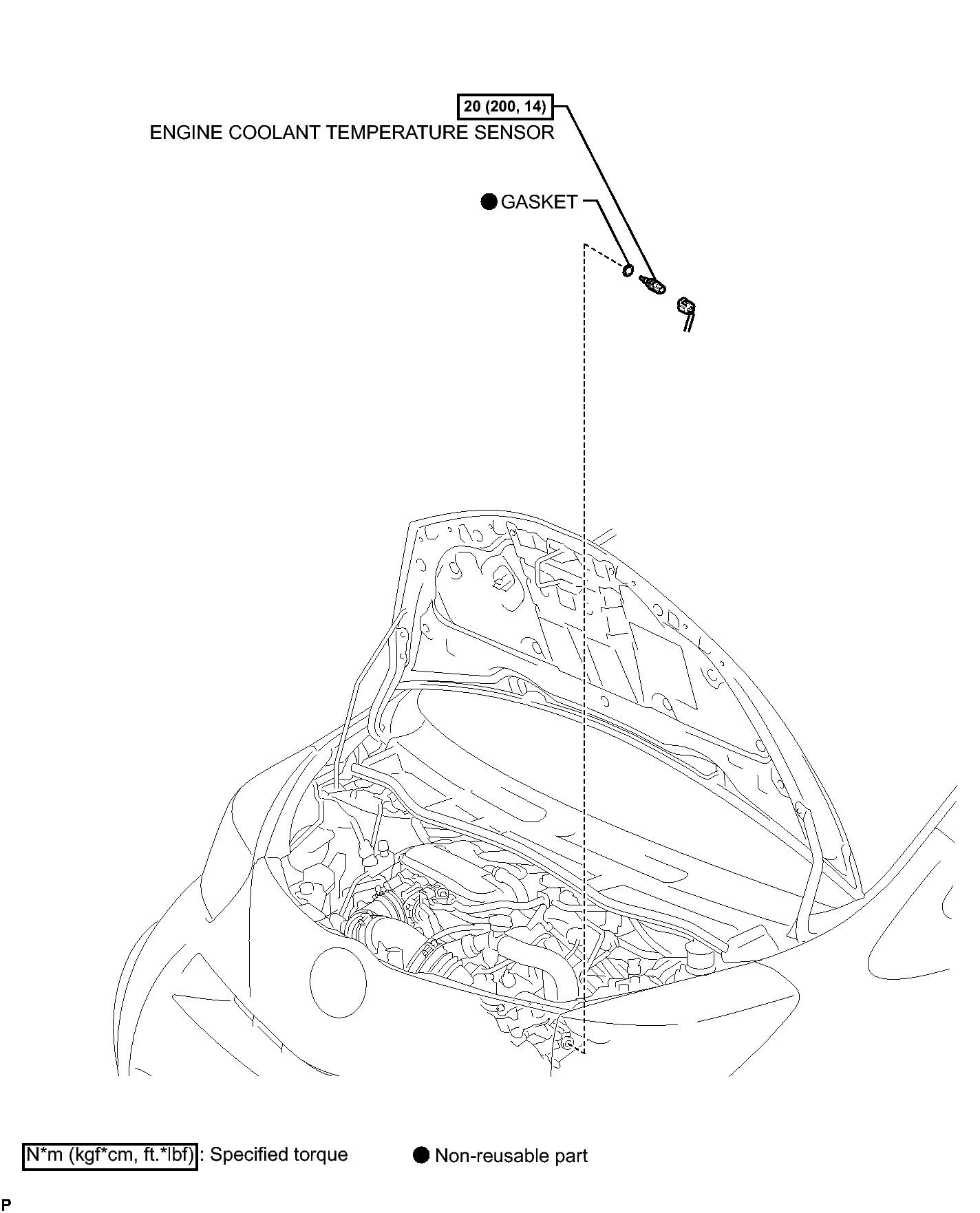 20 (200, 14)
ENGINE COOLANT TEMPERATURE SENSOR

● GASKET

N*m (kgf*cm, ft.*lbf) : Specified torque ● Non-reusable part

P