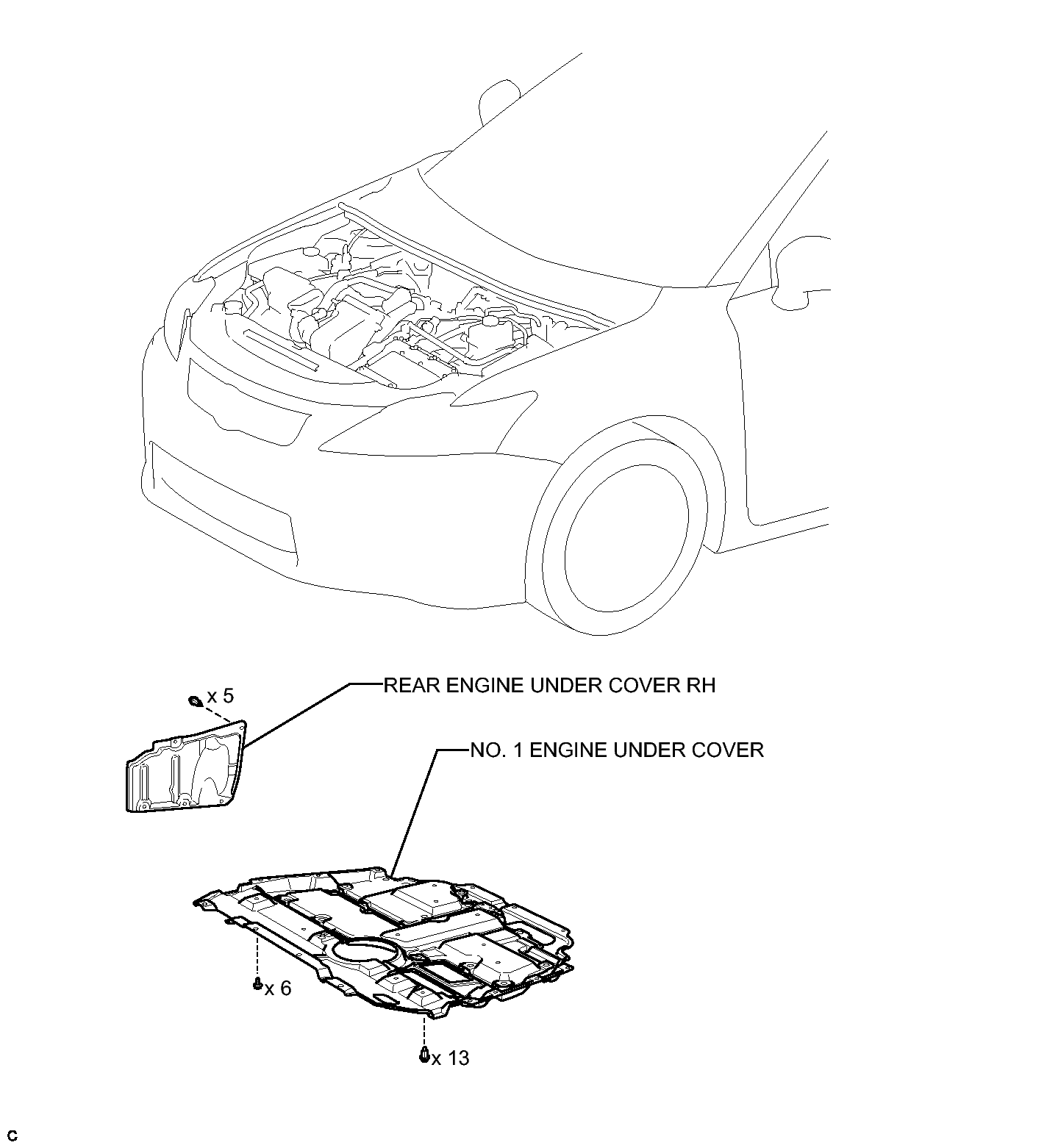 x 5
REAR ENGINE UNDER COVER RH
NO. 1 ENGINE UNDER COVER
x 6
x 13
C