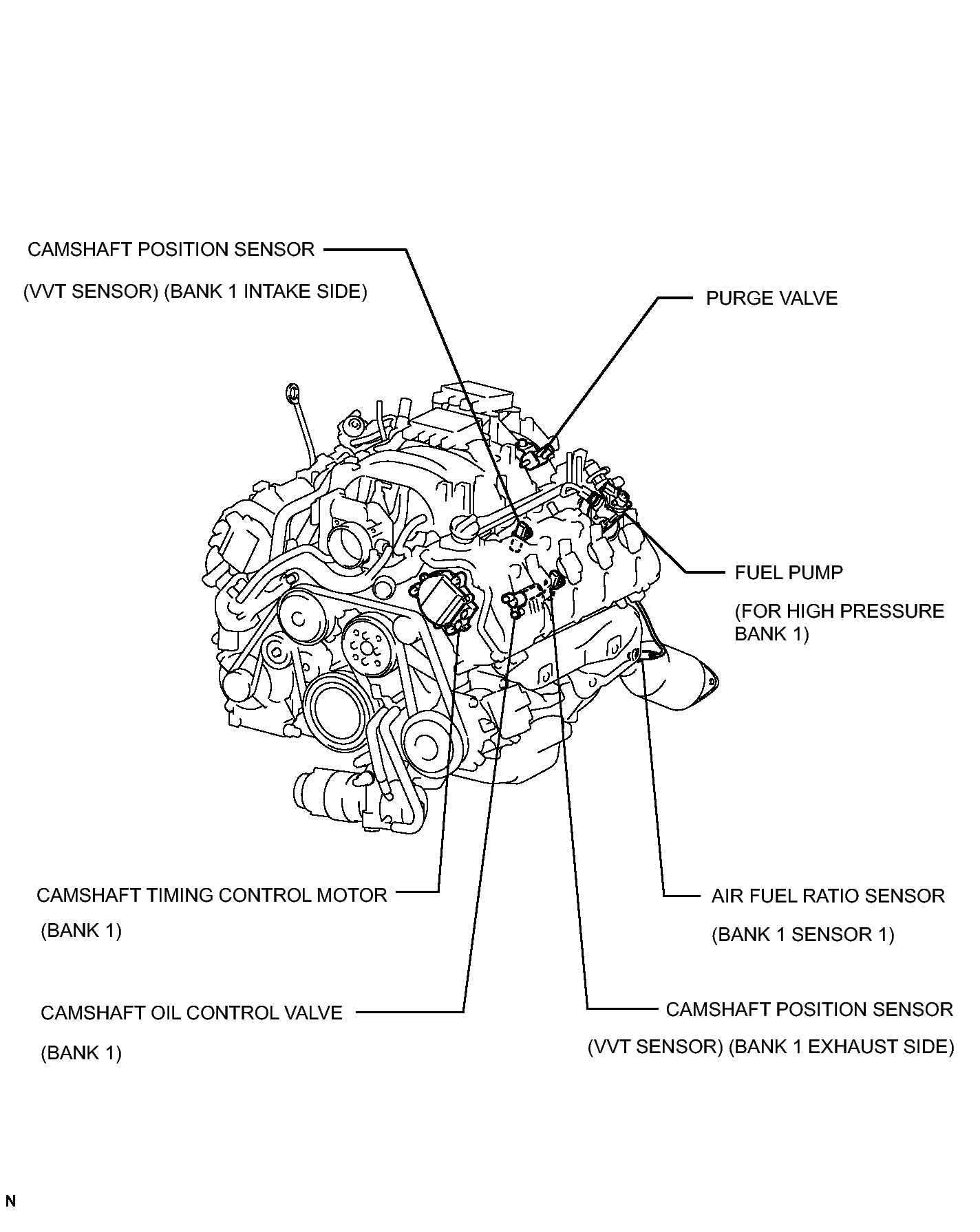 CAMSHAFT POSITION SENSOR
(VVT SENSOR) (BANK 1 INTAKE SIDE)

PURGE VALVE

FUEL PUMP
(FOR HIGH PRESSURE BANK 1)

CAMSHAFT TIMING CONTROL MOTOR
(BANK 1)

AIR FUEL RATIO SENSOR
(BANK 1 SENSOR 1)

CAMSHAFT OIL CONTROL VALVE
(BANK 1)

CAMSHAFT POSITION SENSOR
(VVT SENSOR) (BANK 1 EXHAUST SIDE)

N