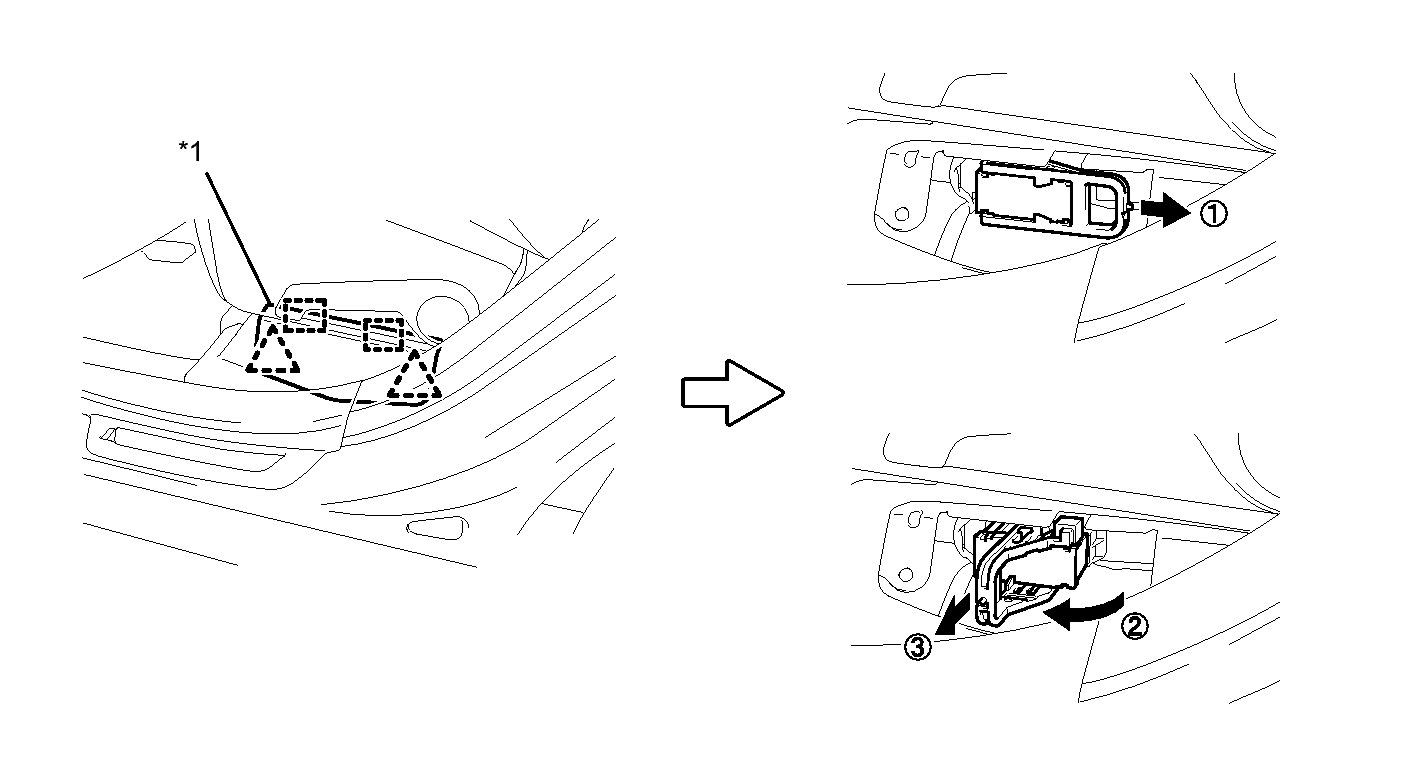 *1

①

②

③