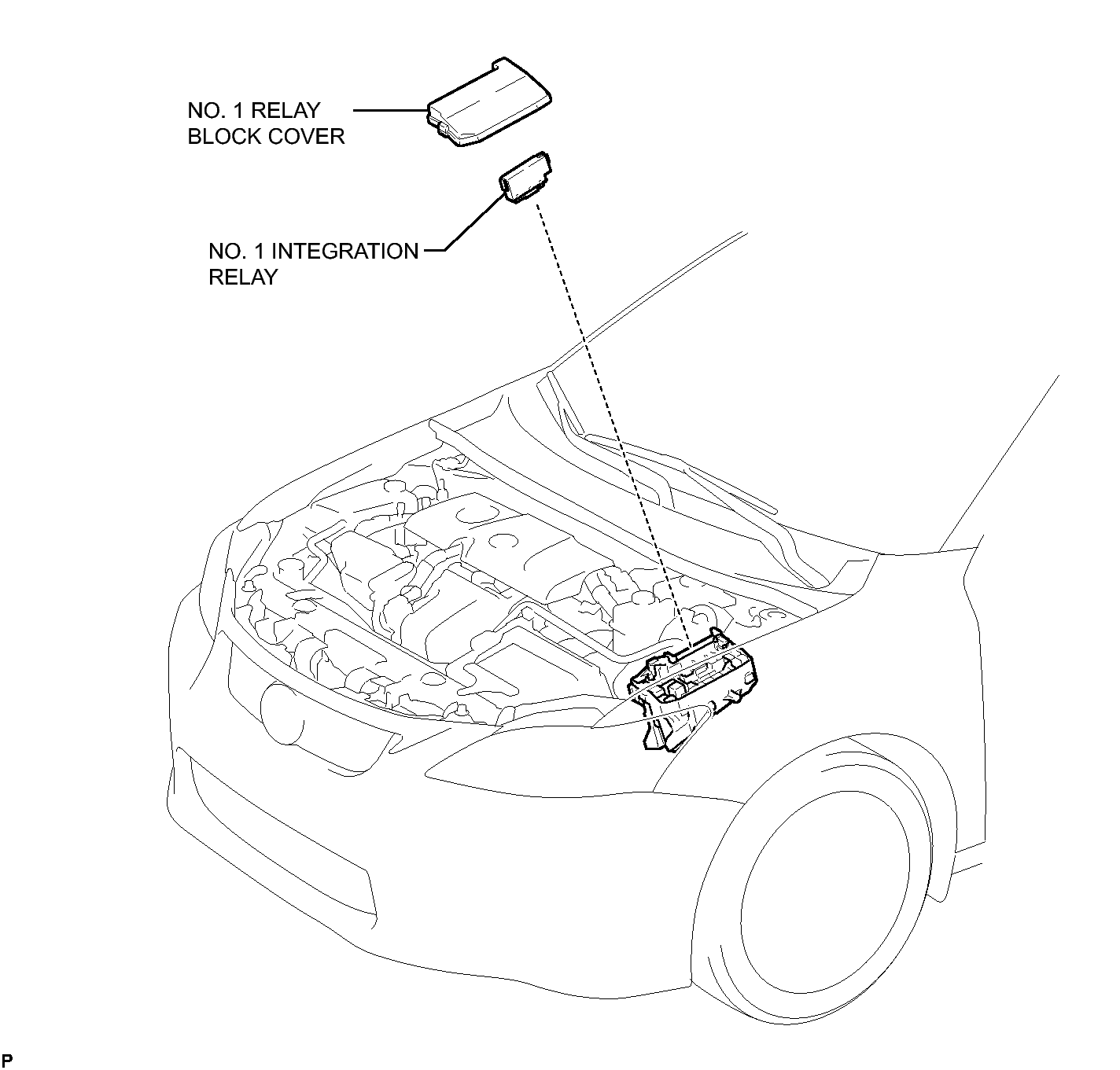 NO. 1 RELAY BLOCK COVER

NO. 1 INTEGRATION RELAY

P